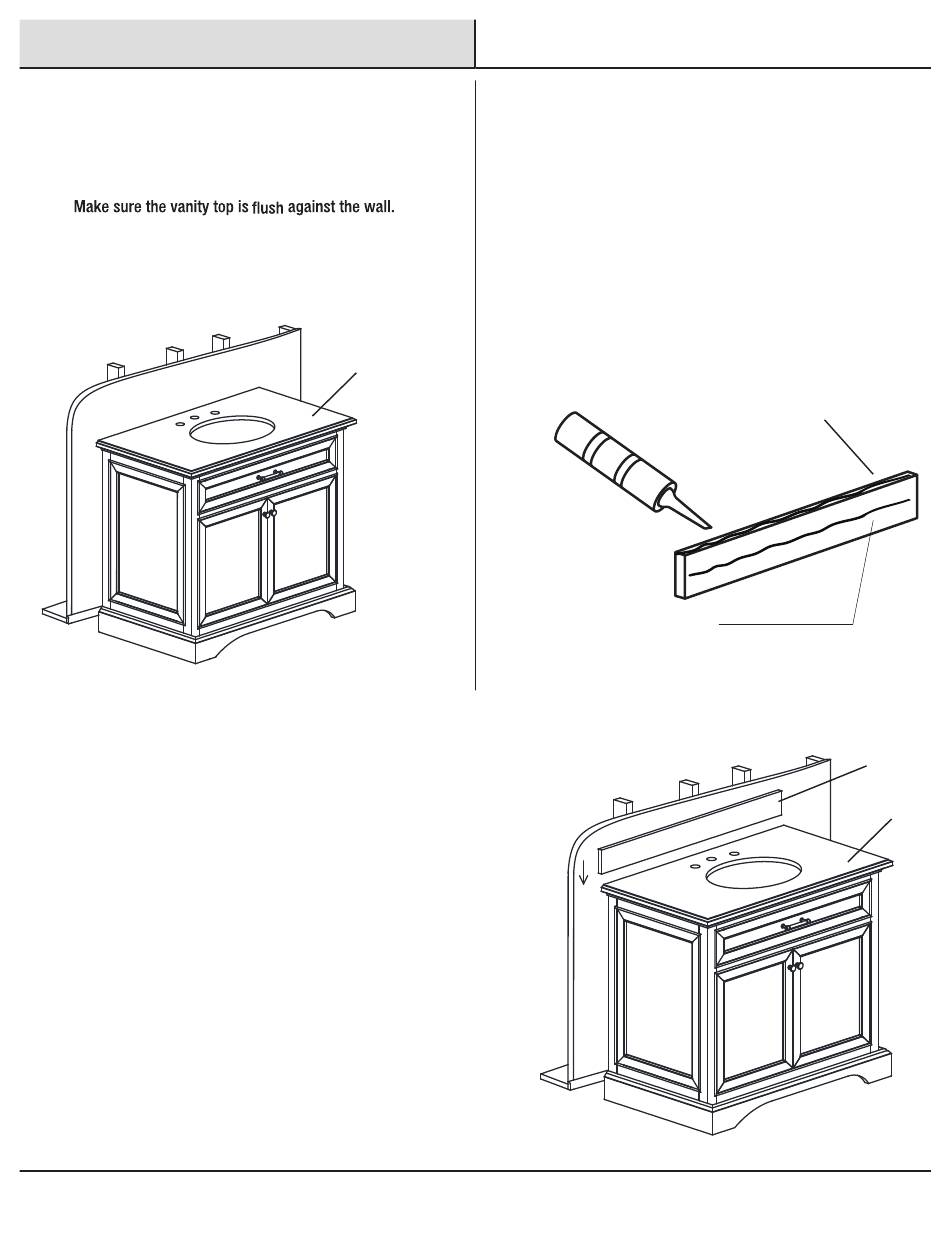 Make sure the vanity top is flush against the wall.