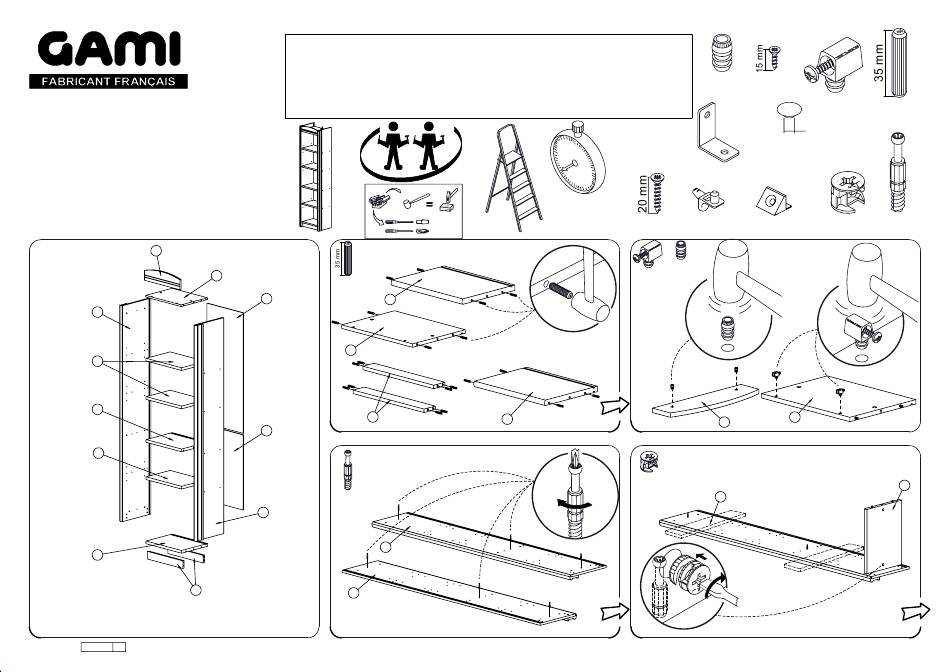 GAMI
FABRICANT FRANÇAIS

15 mm
35 mm
20 mm
35 mm