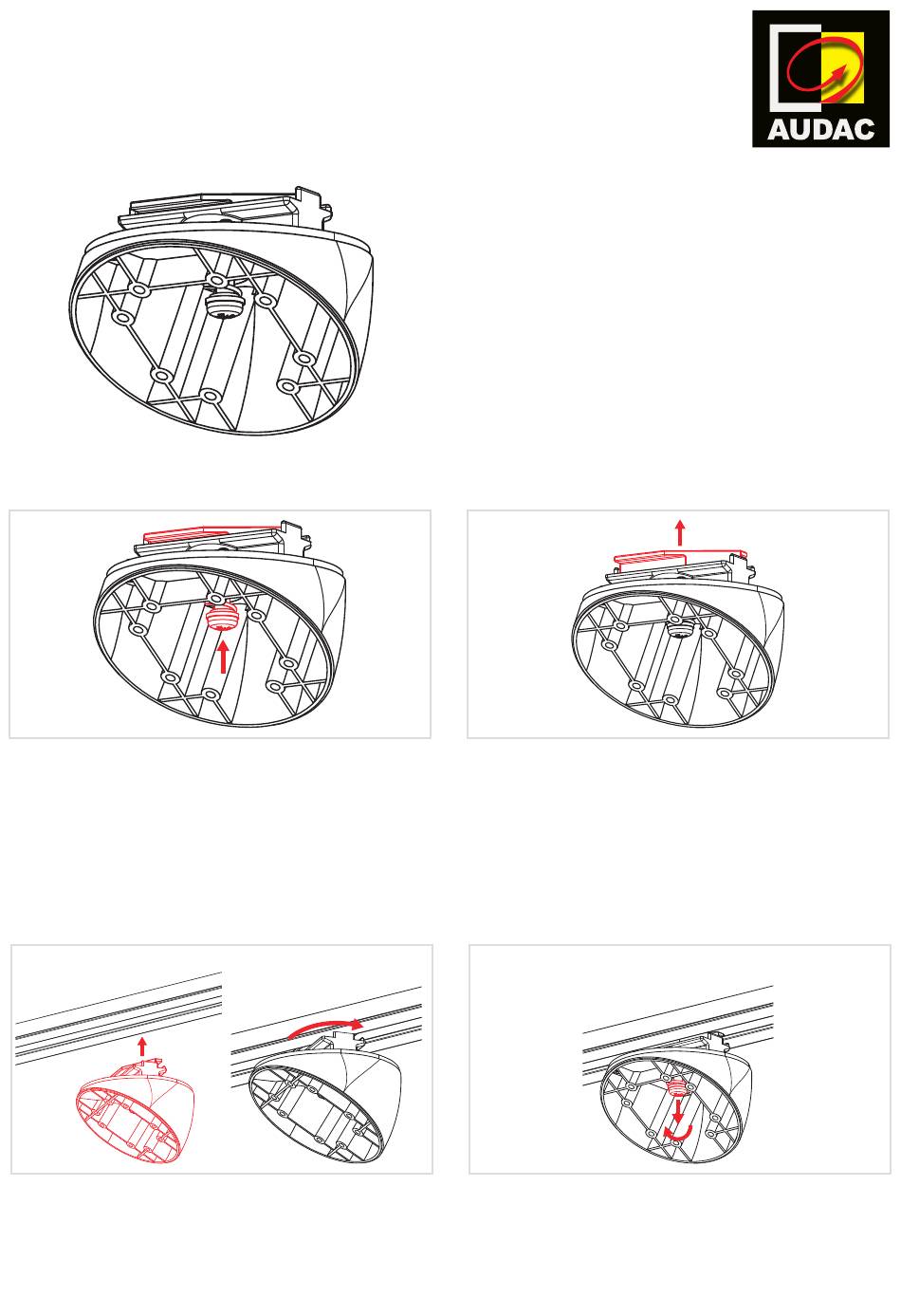 AUDAC