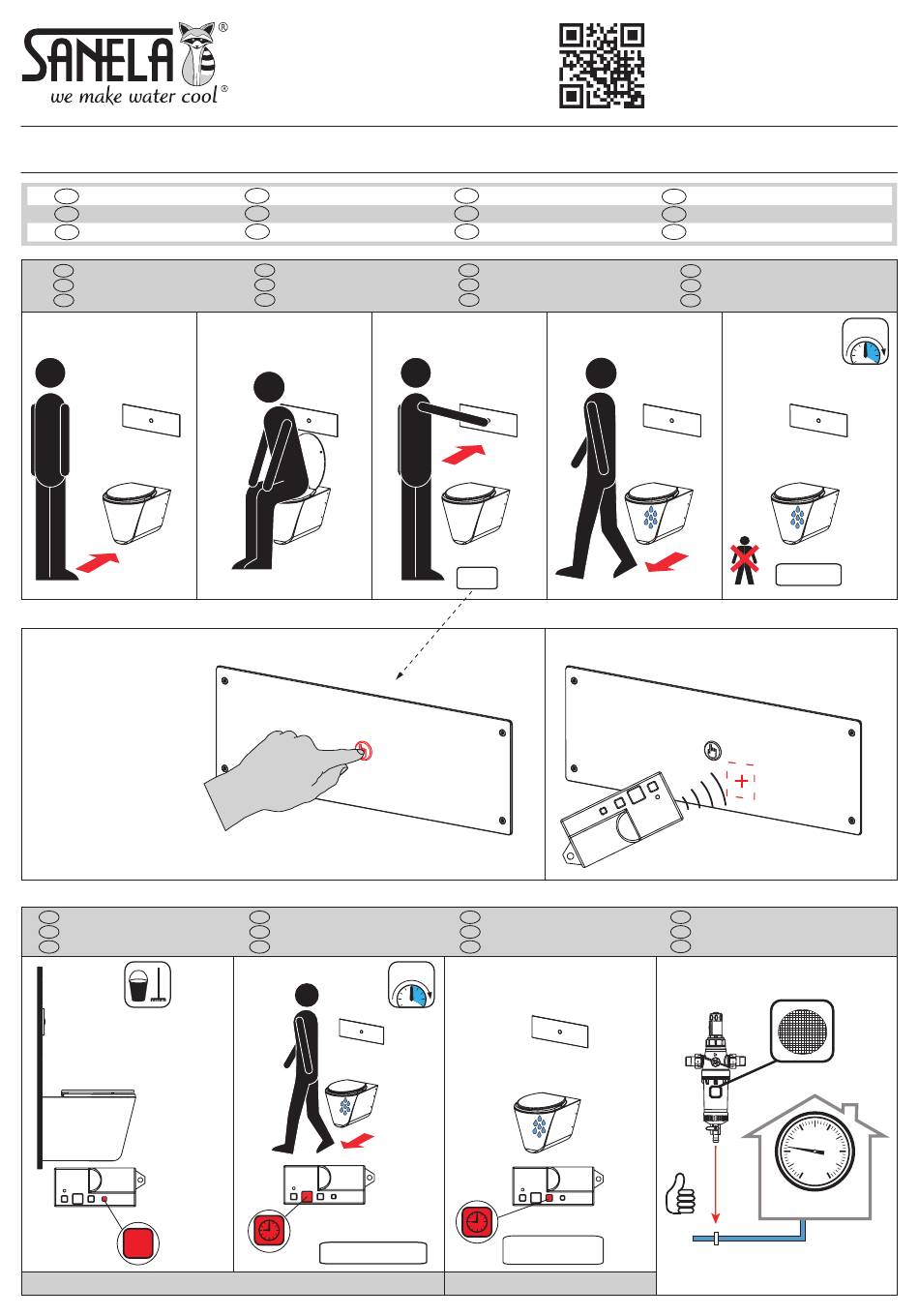 SANELA®
we make water cool®