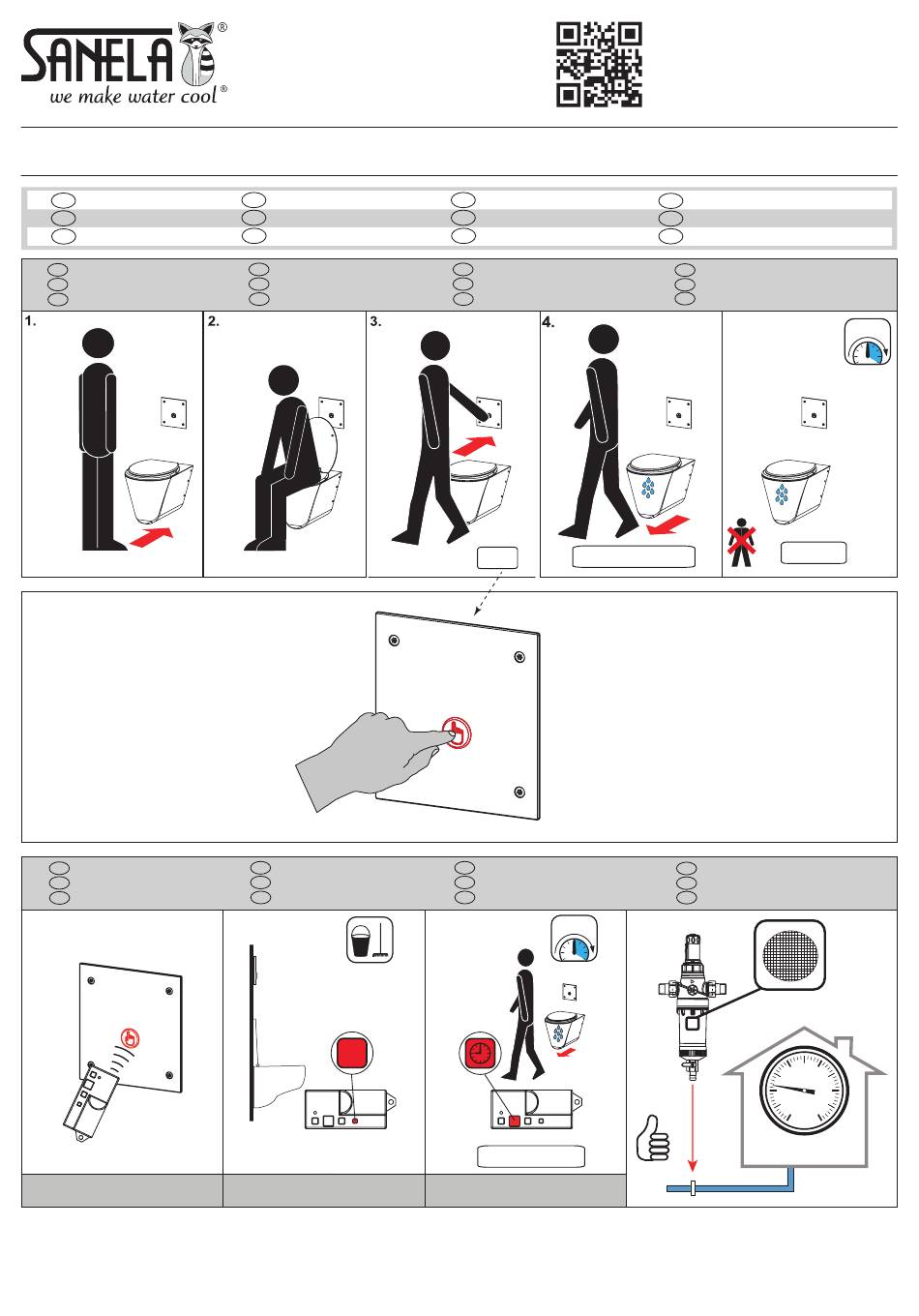 SANELA®
we make water cool®

1.

2.

3.

4.