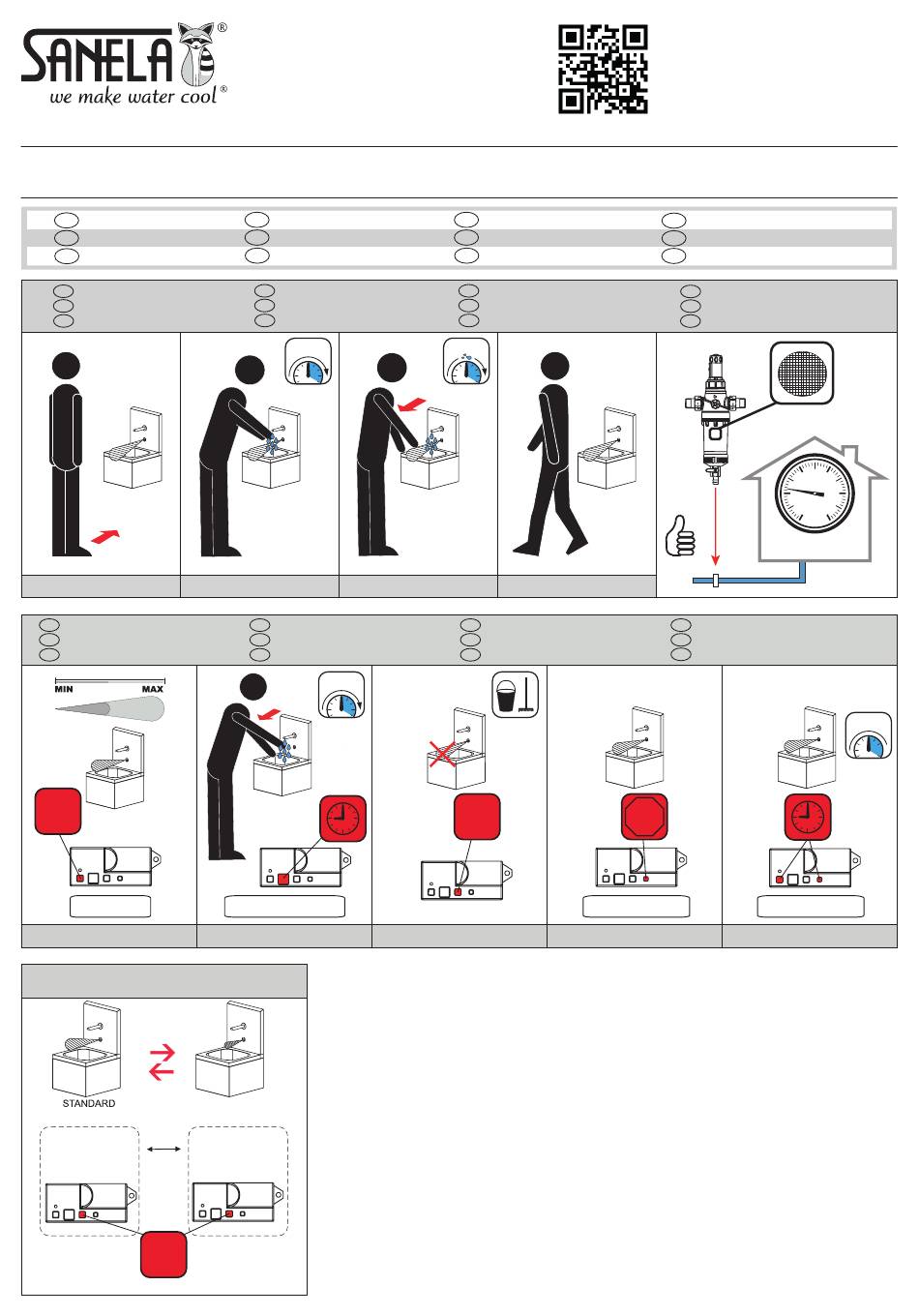 SANELA®
we make water cool®

MIN MAX

STANDARD