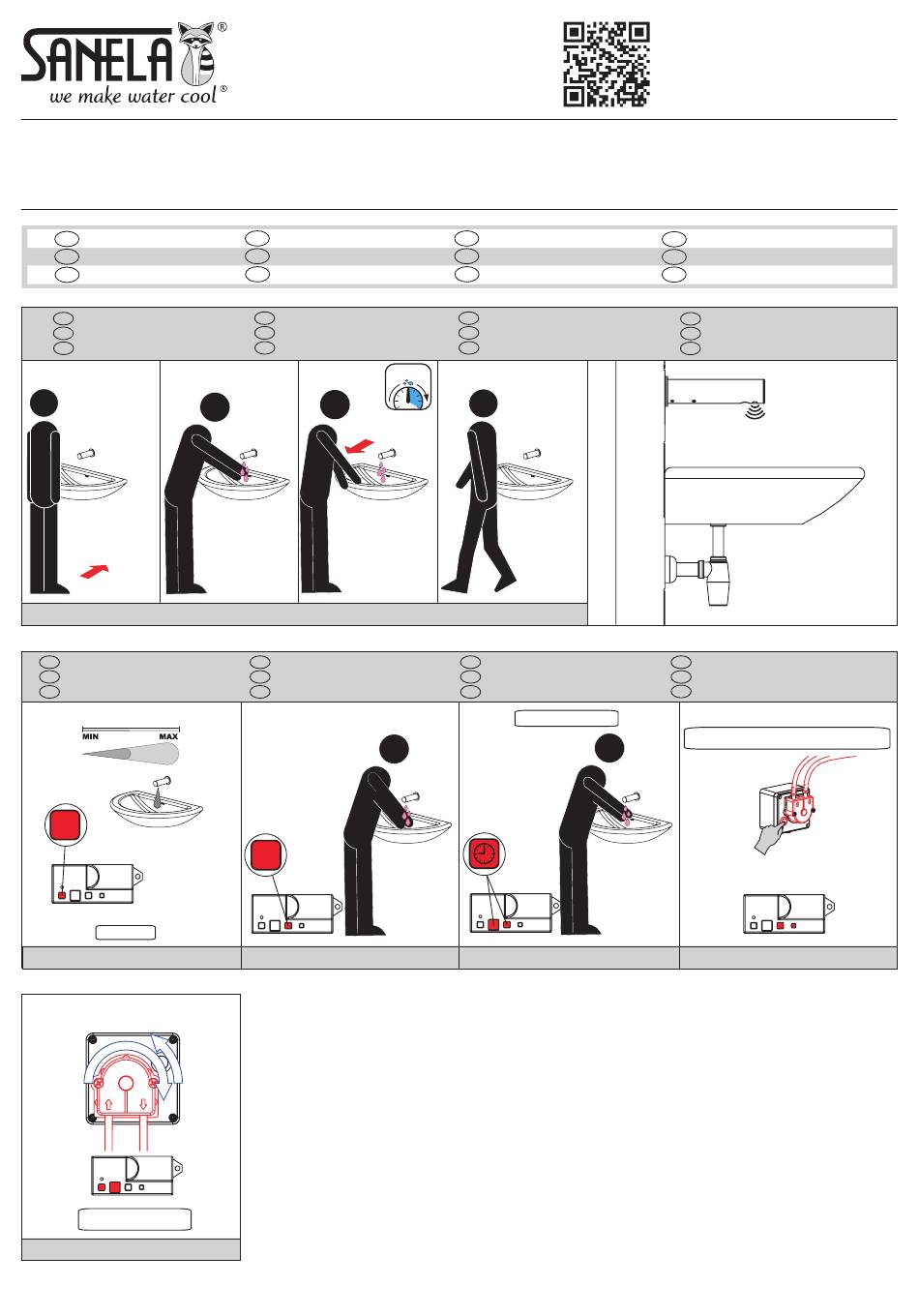 SANELA®
we make water cool®

MIN MAX