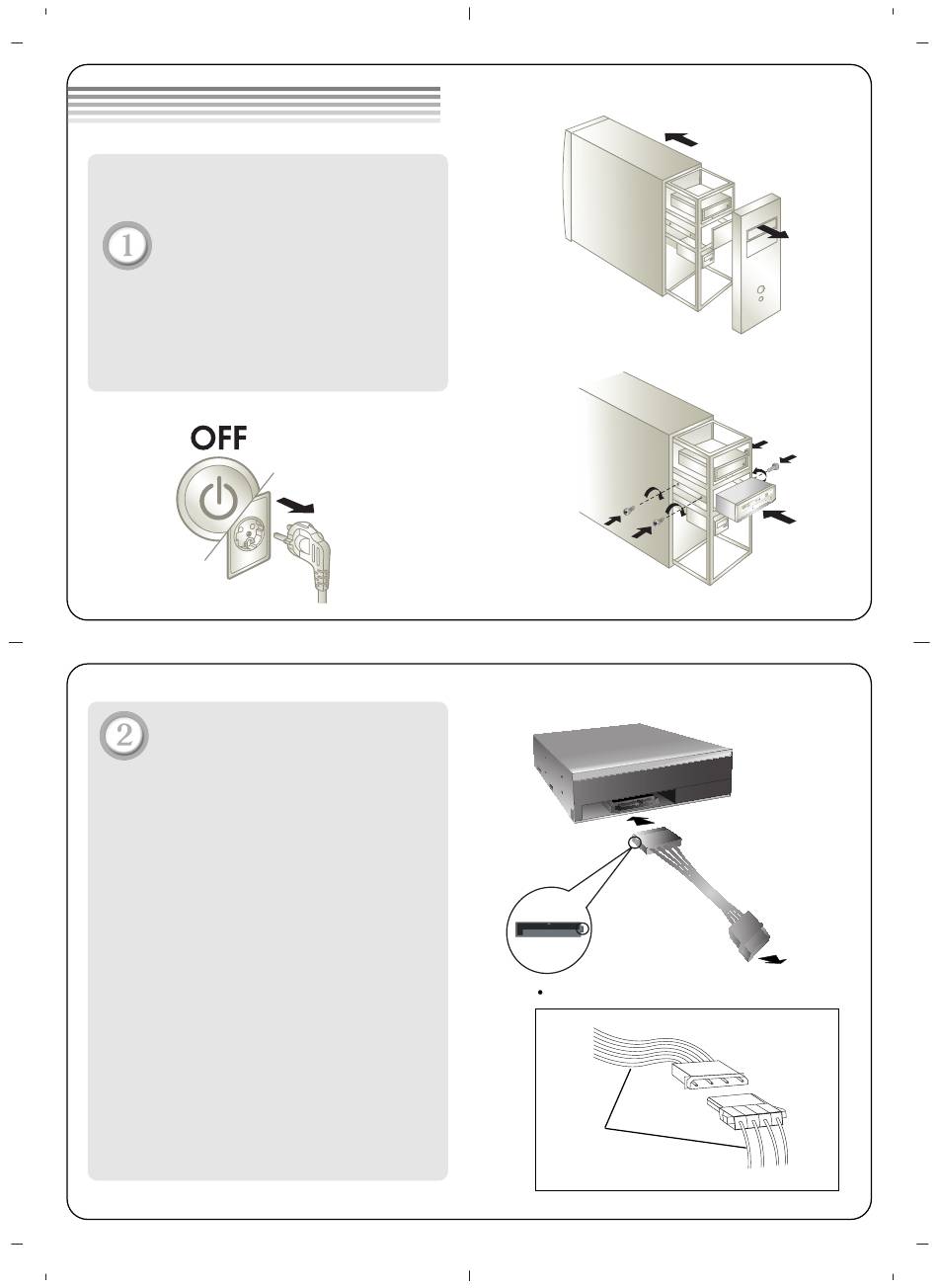 1

OFF

2