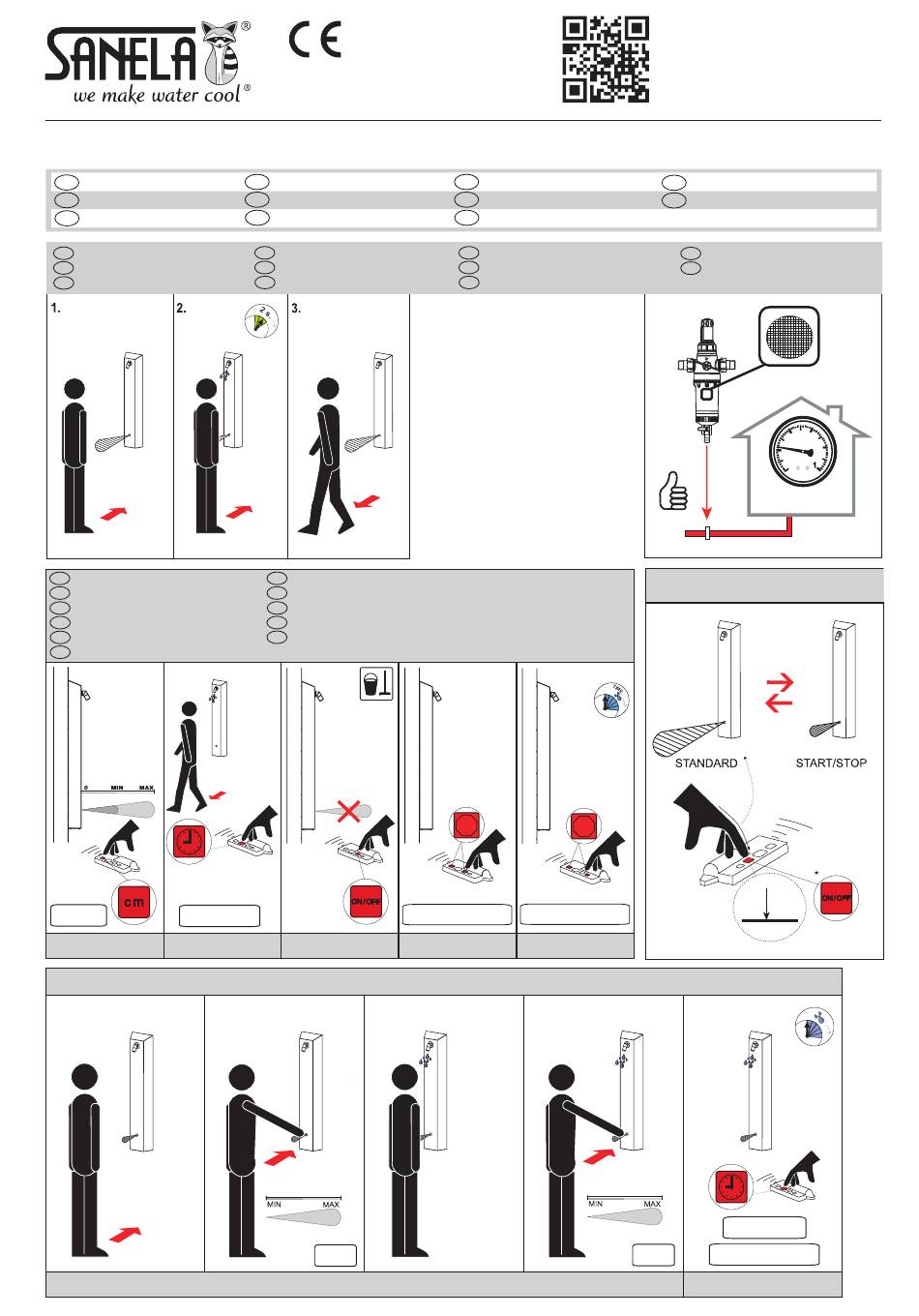 SANELA®
we make water cool®

CE

1.

2.

2 s

3.

0 MIN MAX

cm

ON/OFF

STANDARD

START/STOP

ON/OFF

MIN MAX

MIN MAX