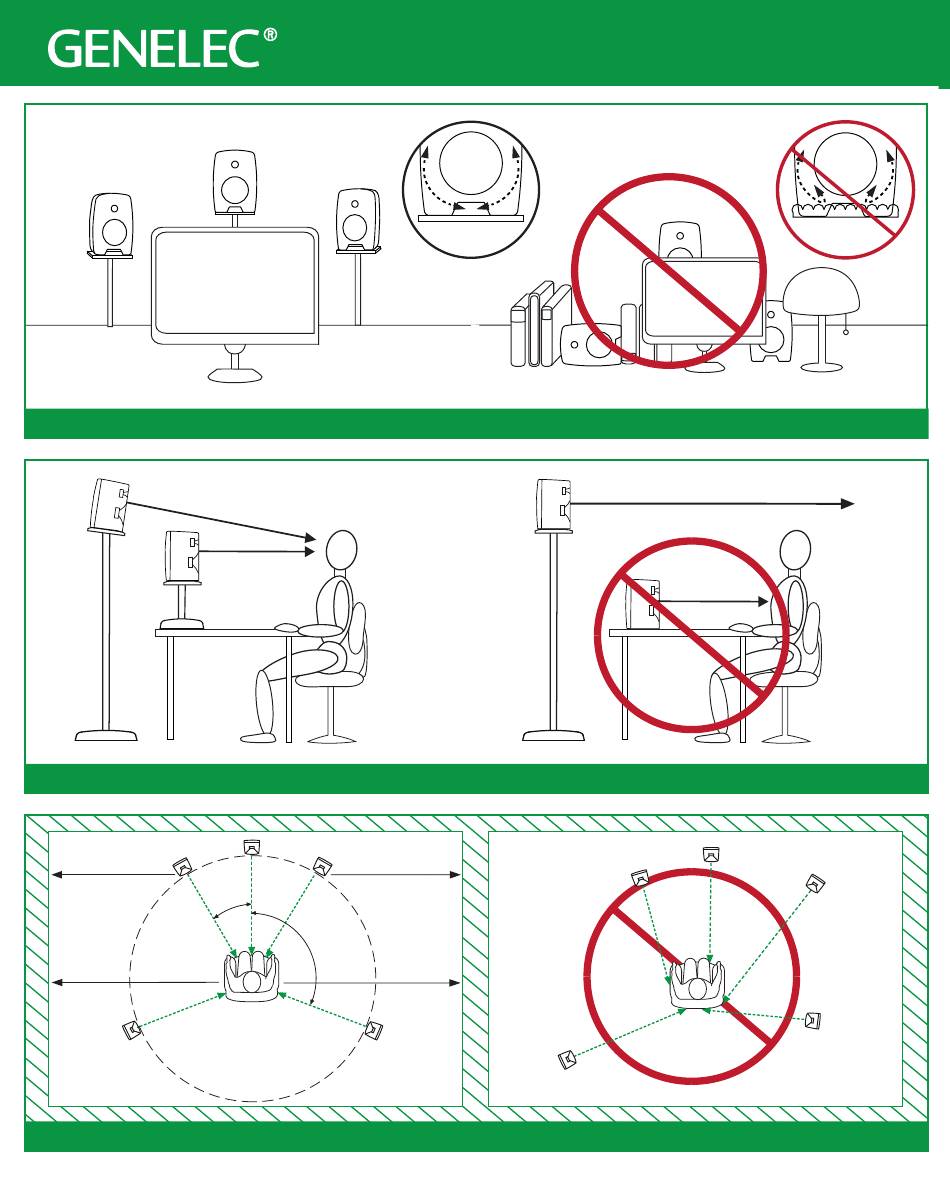 GENELEC®