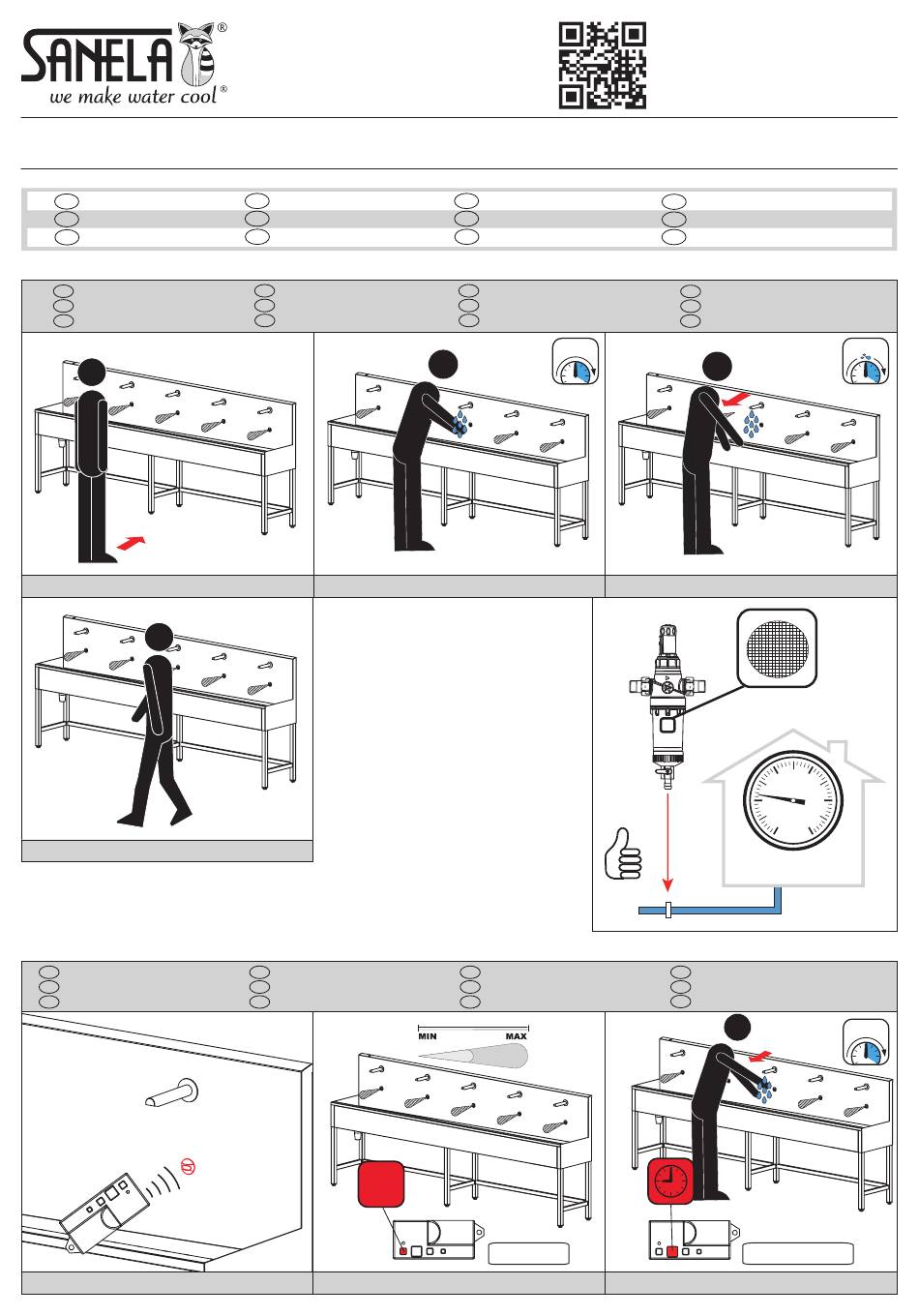 SANELA®
we make water cool®

MIN MAX