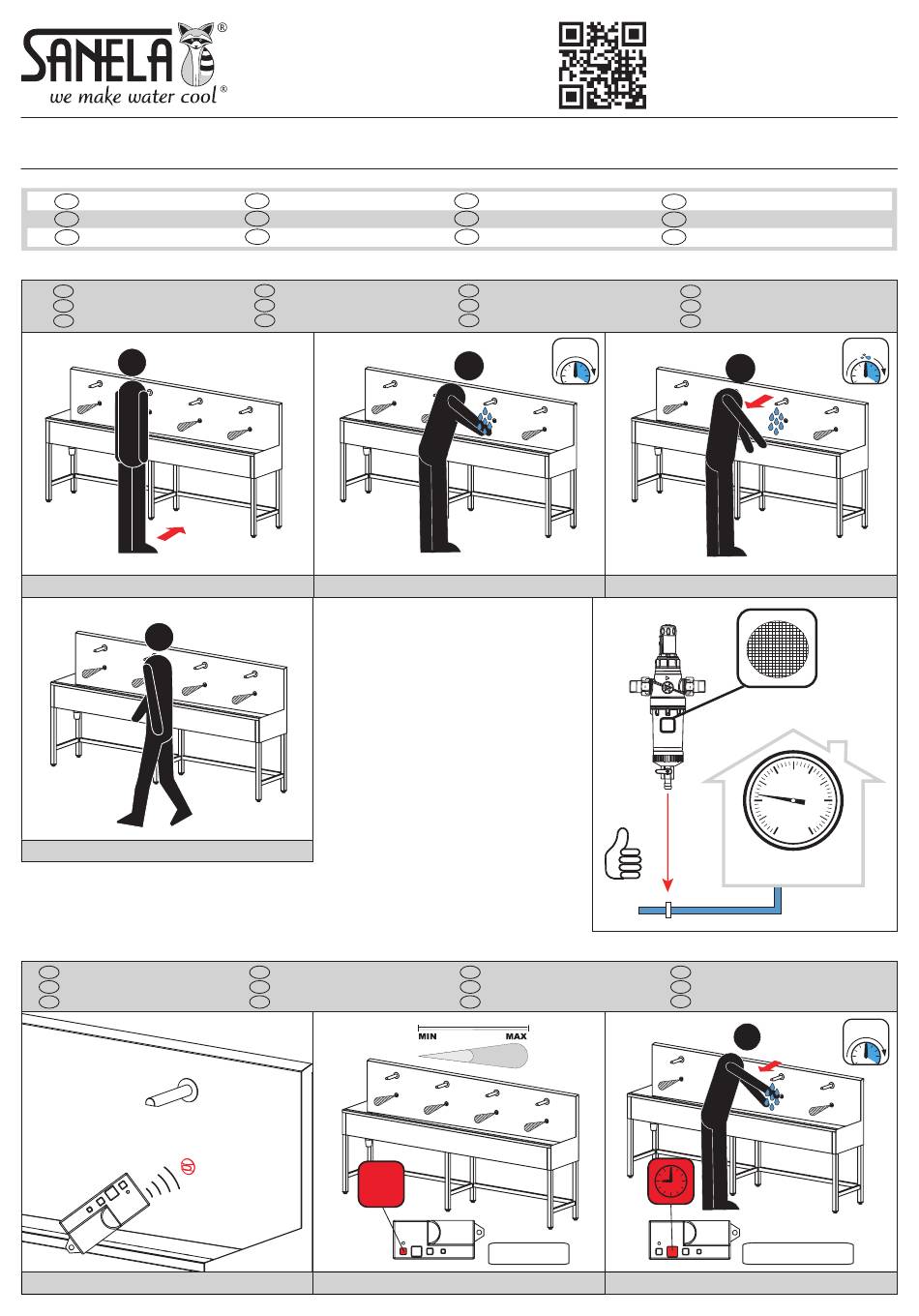 SANELA®
we make water cool®

MIN MAX