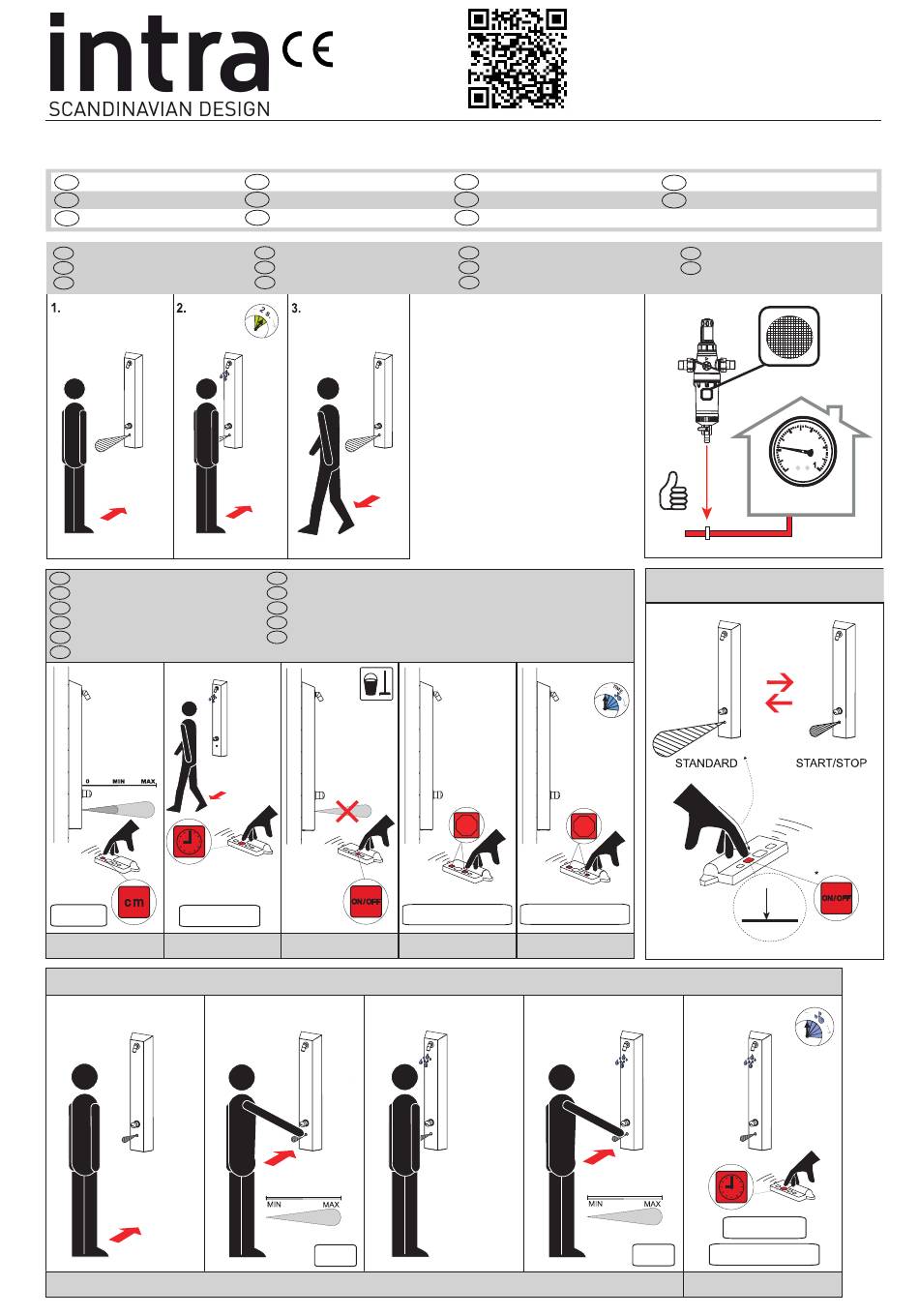 intra CE
SCANDINAVIAN DESIGN

1.

2.

2 s

3.

0 MIN MAX

cm

ON/OFF

STANDARD

START/STOP

ON/OFF

MIN MAX

MIN MAX