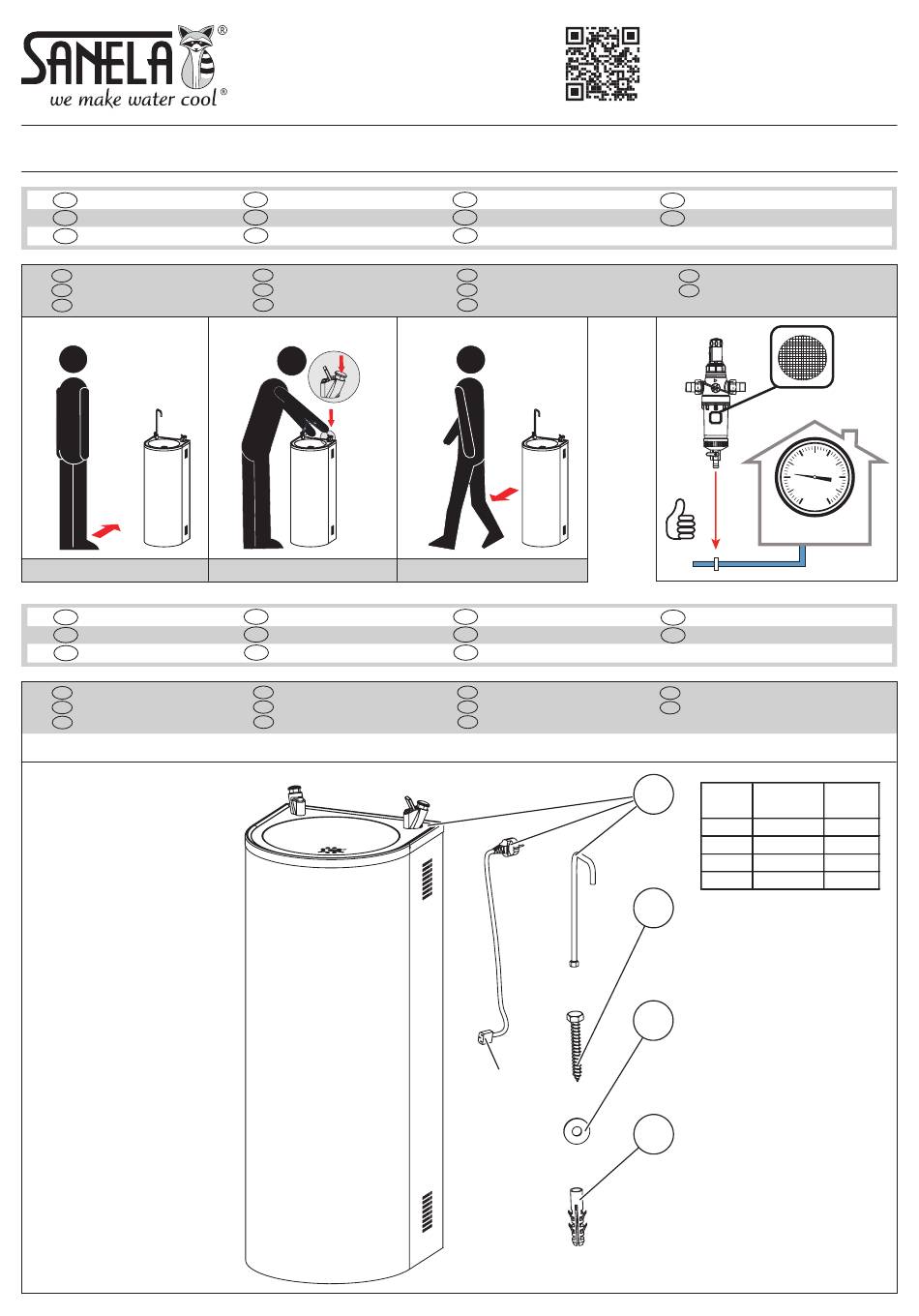 SANELA®
we make water cool®