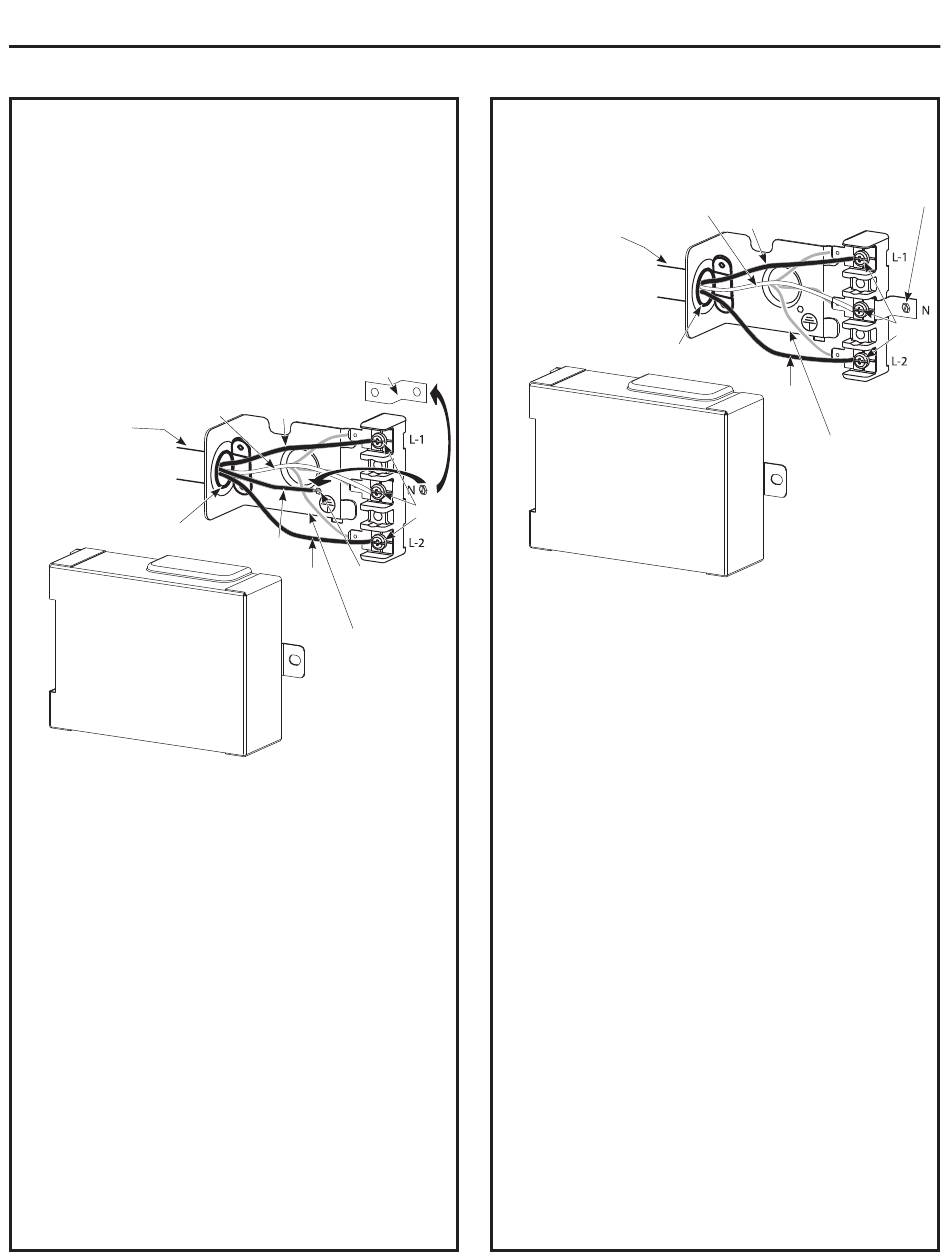 L-1
N
L-2

L-1
N
L-2