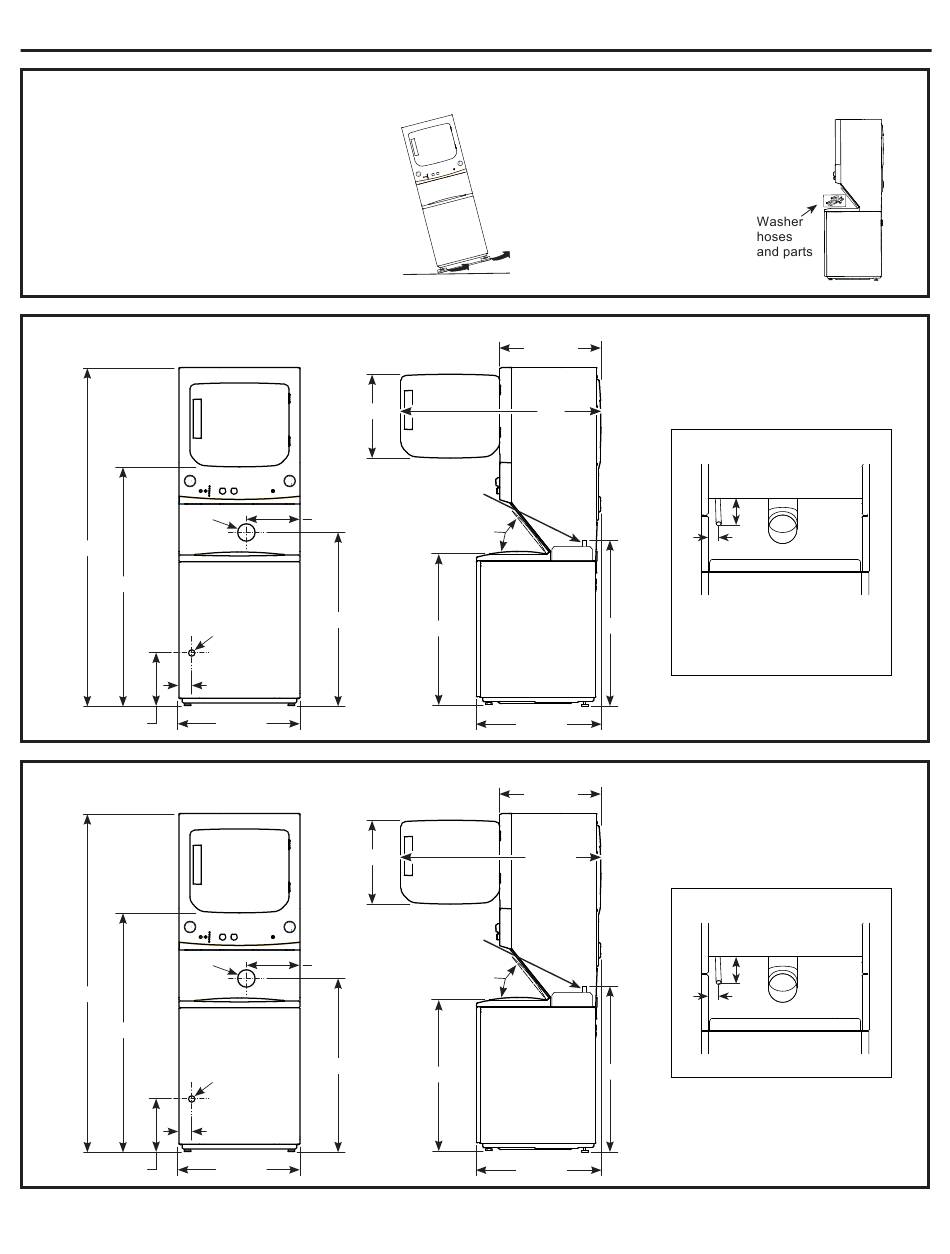 Washer hoses and parts