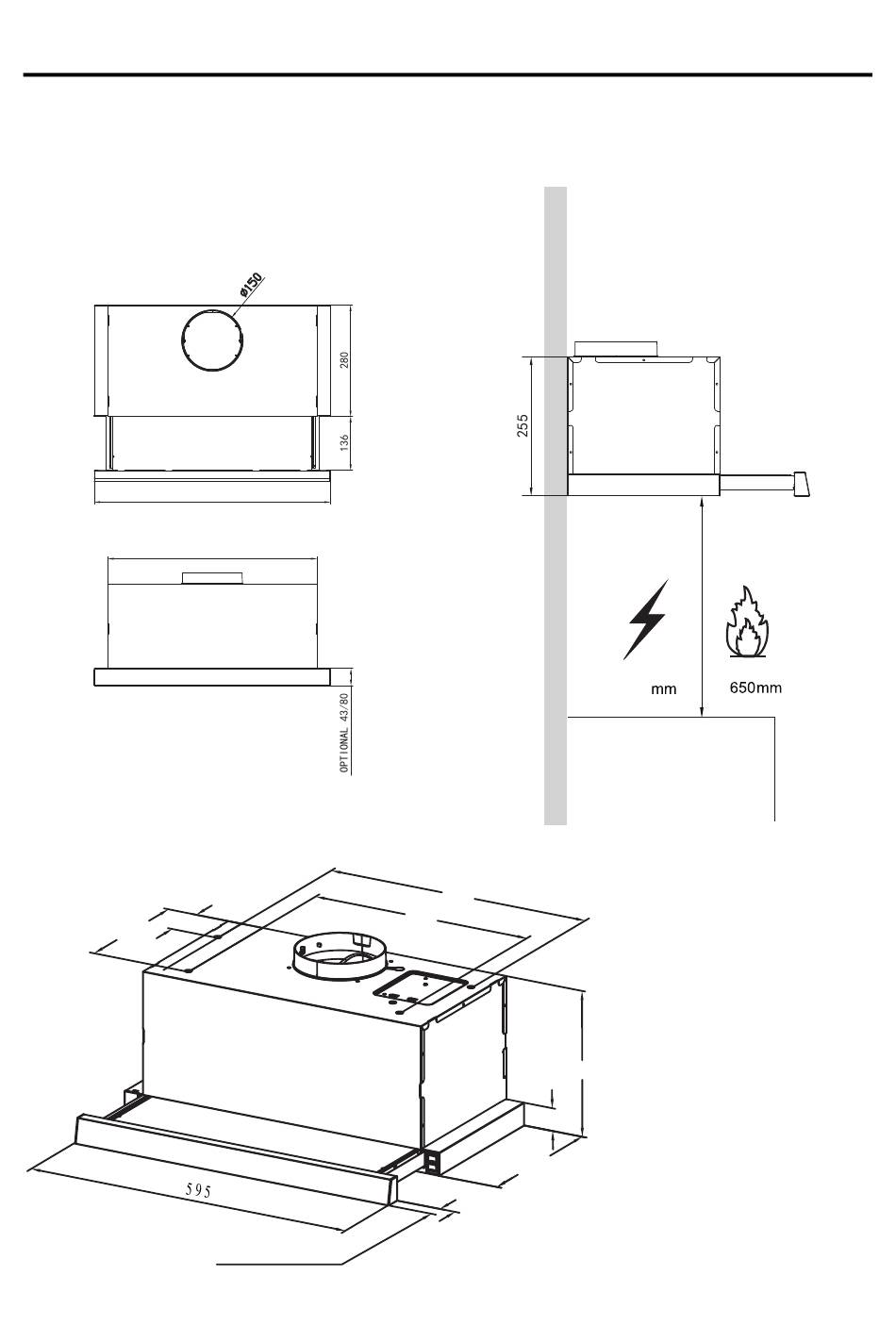 ø150

280

136

OPTIONAL 43/80

255

mm

650mm

595