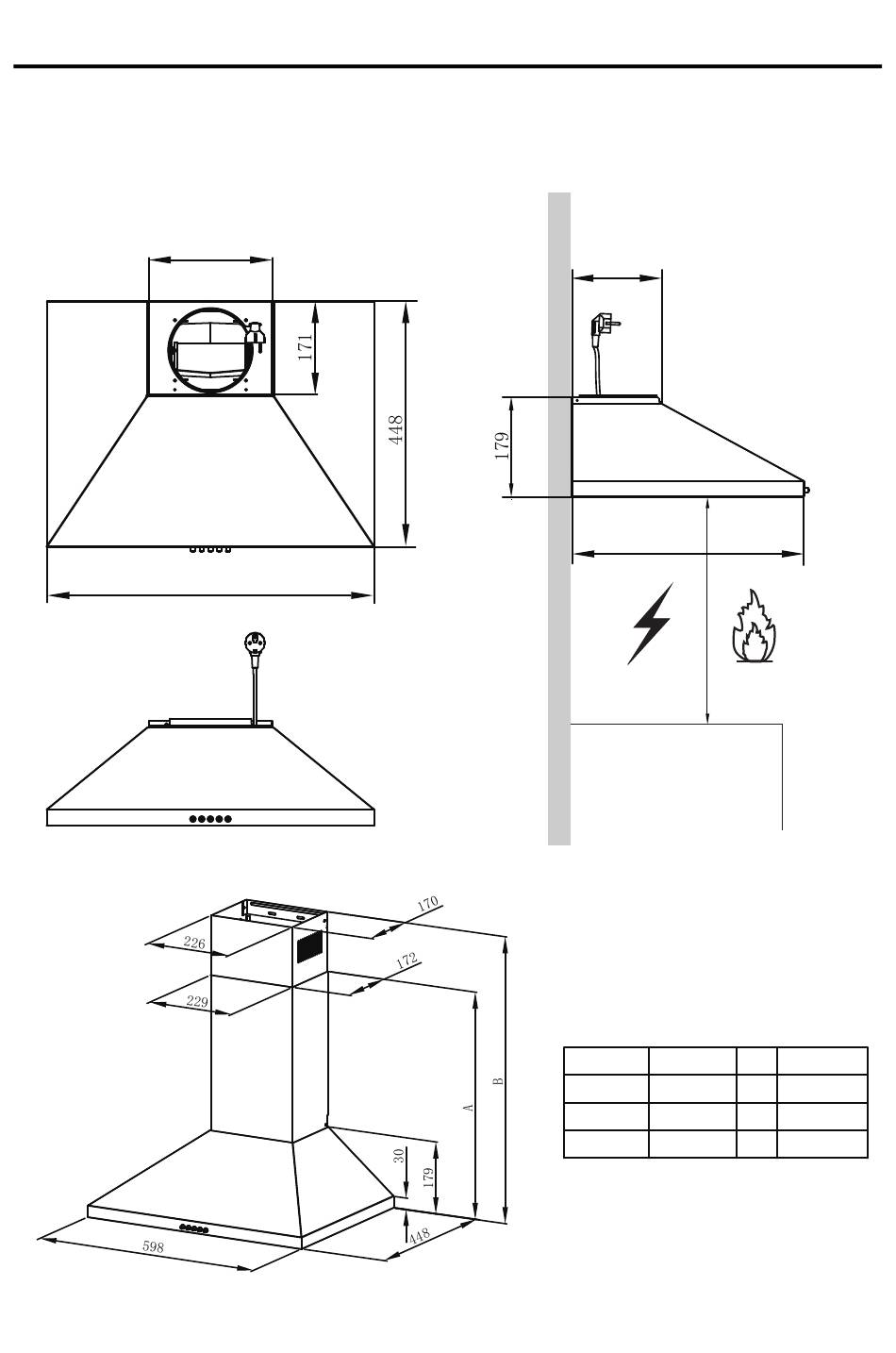 171

448

179

170

226

172

229

A

B

30

179

448

598