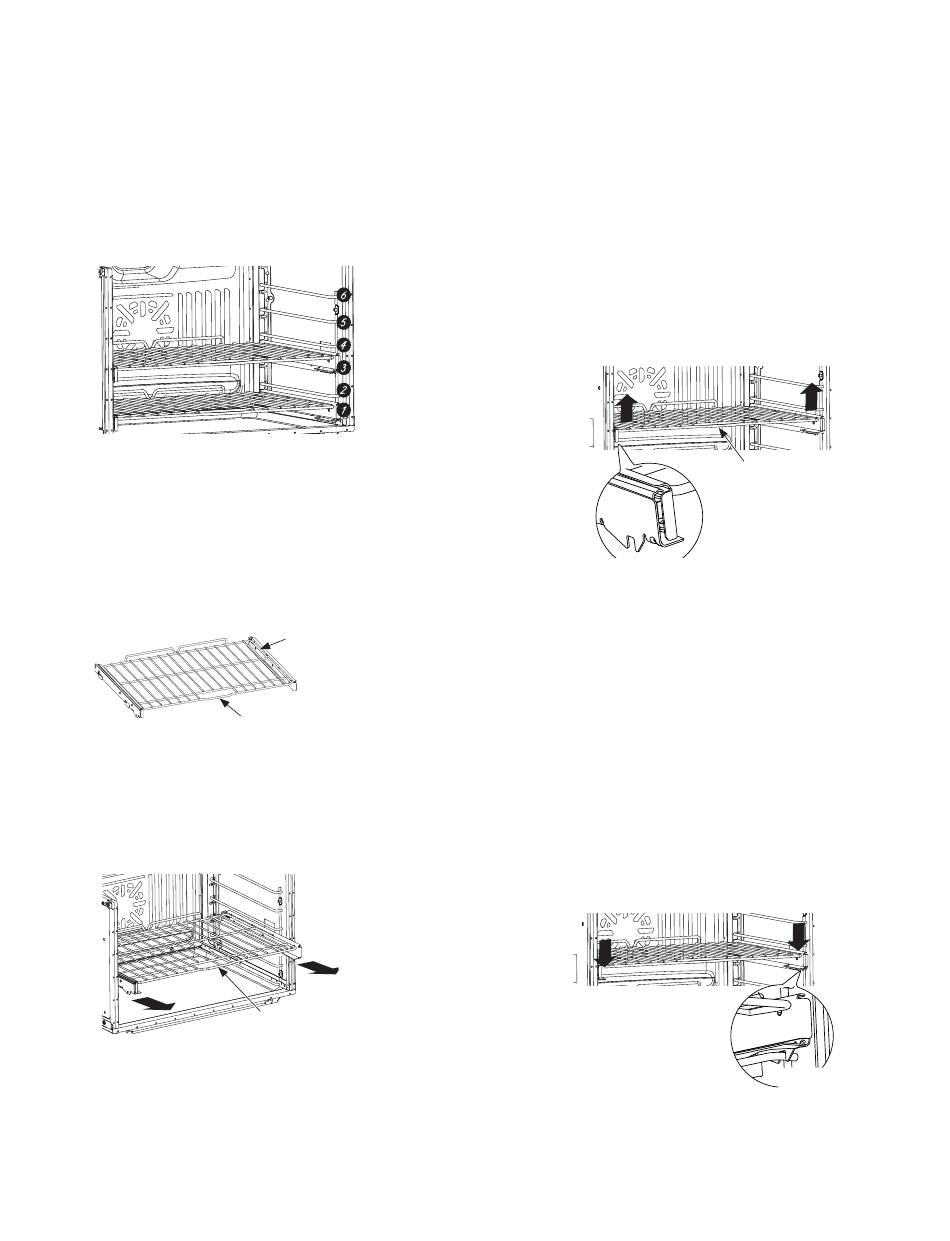 6
5
4
3
2
1