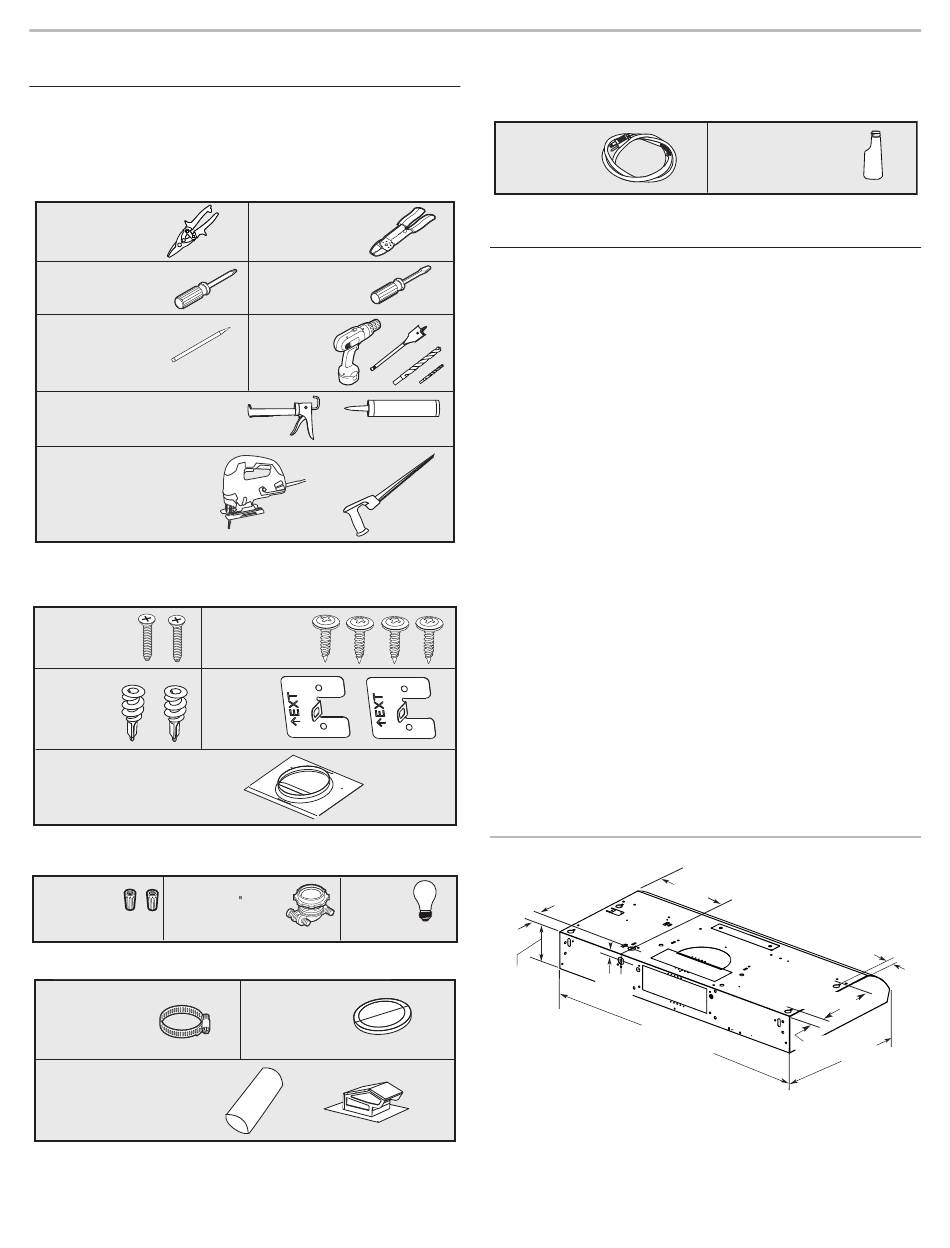 ↑EXT

↑EXT