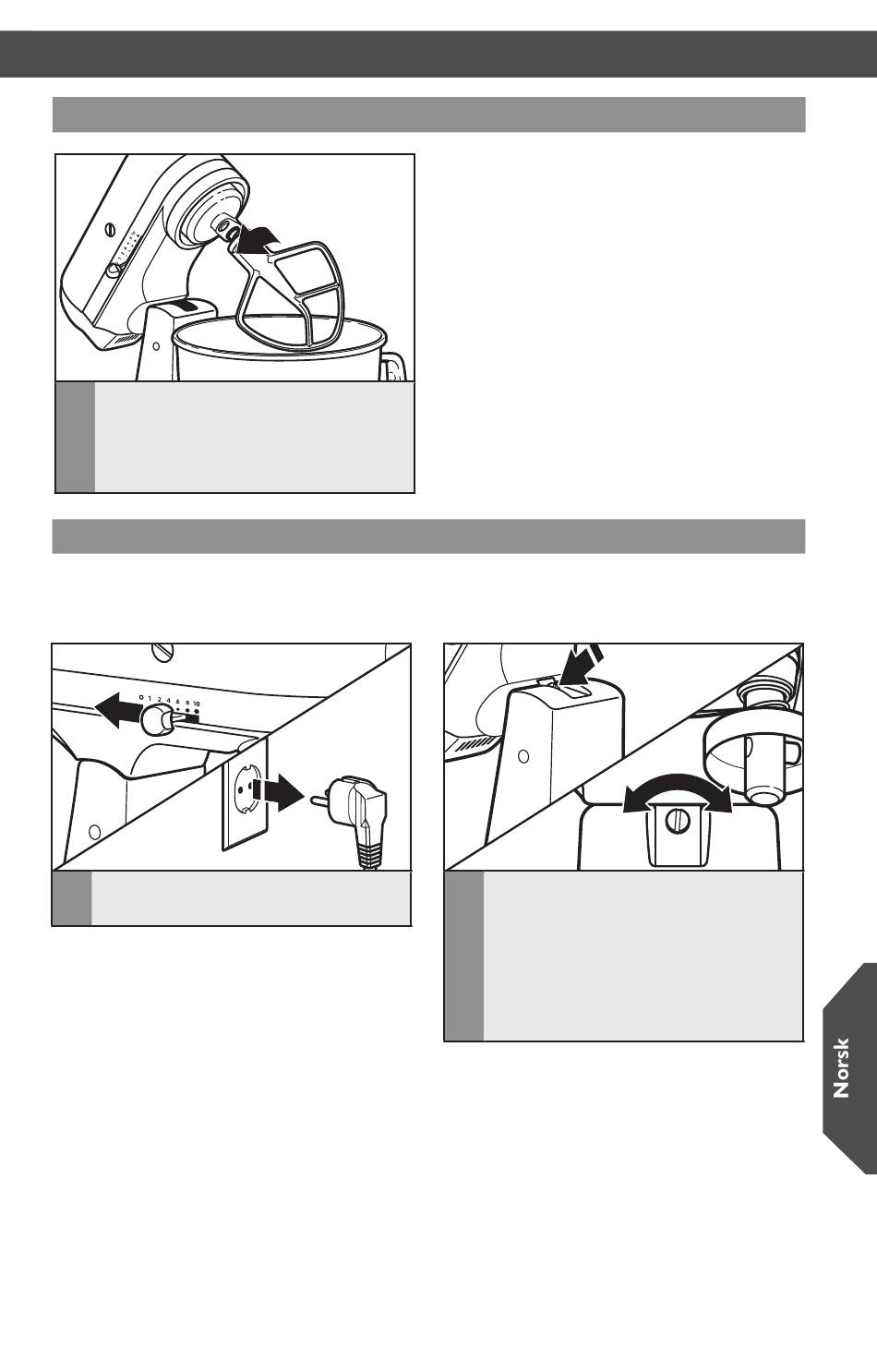 0 1 2 4 6 8 10

Norsk