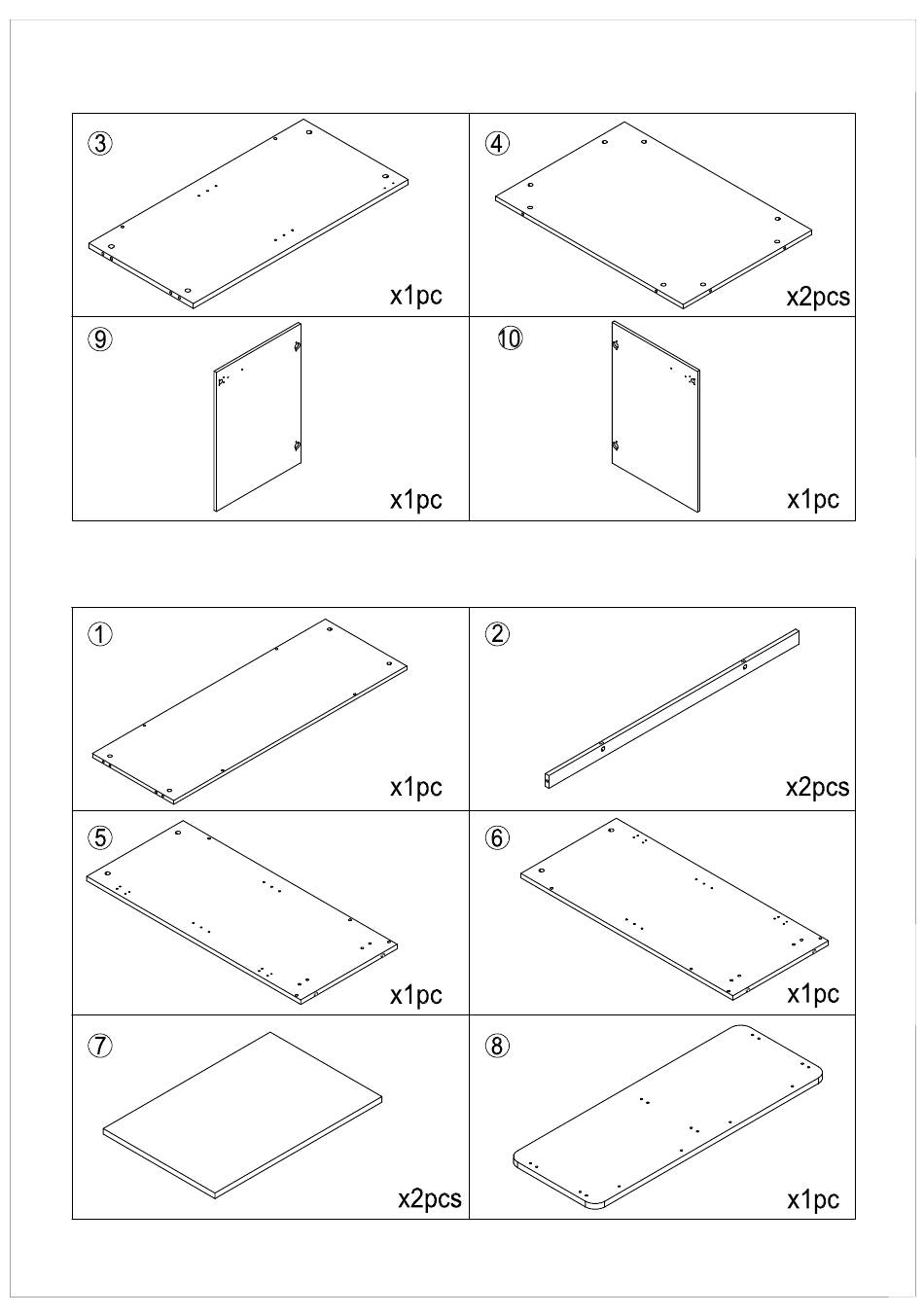 ③
x1pc

④
x2pcs

⑨
x1pc

⑩
x1pc

①
x1pc

②
x2pcs

⑤
x1pc

⑥
x1pc

⑦
x2pcs

⑧
x1pc