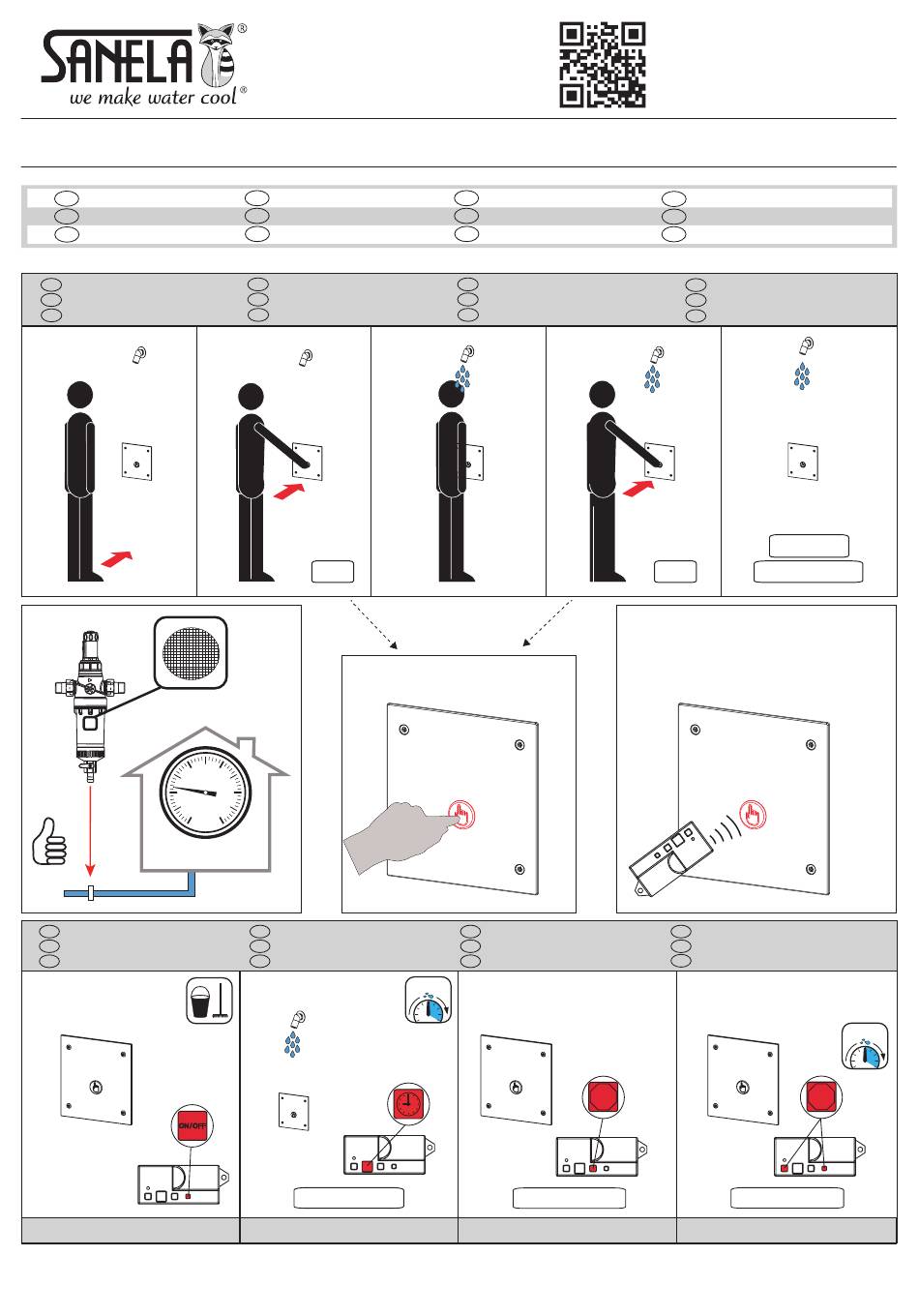 SANELA®
we make water cool®

ON/OFF