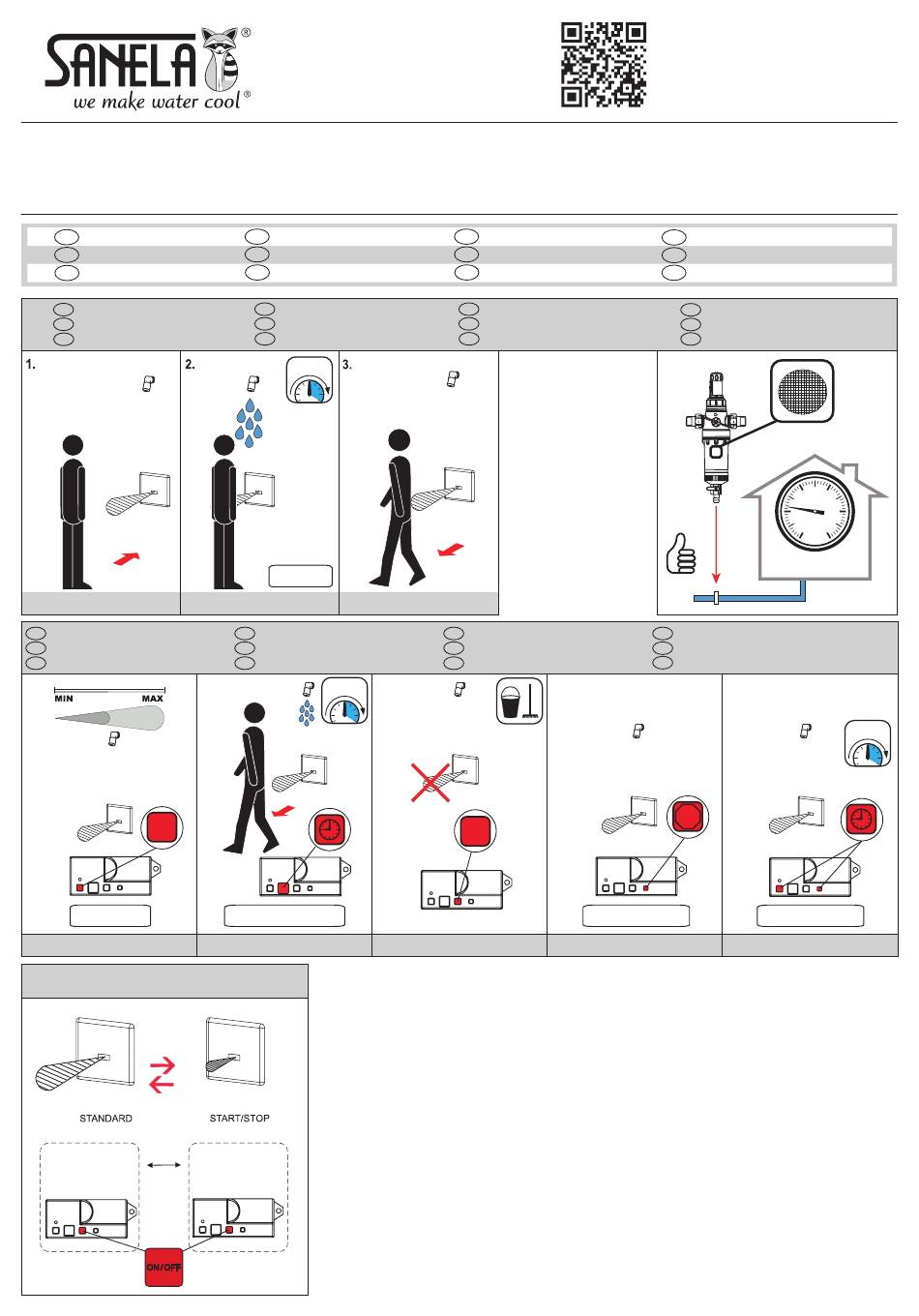 SANELA®
we make water cool®

1.

2.

3.

MIN MAX

STANDARD

START/STOP

ON/OFF