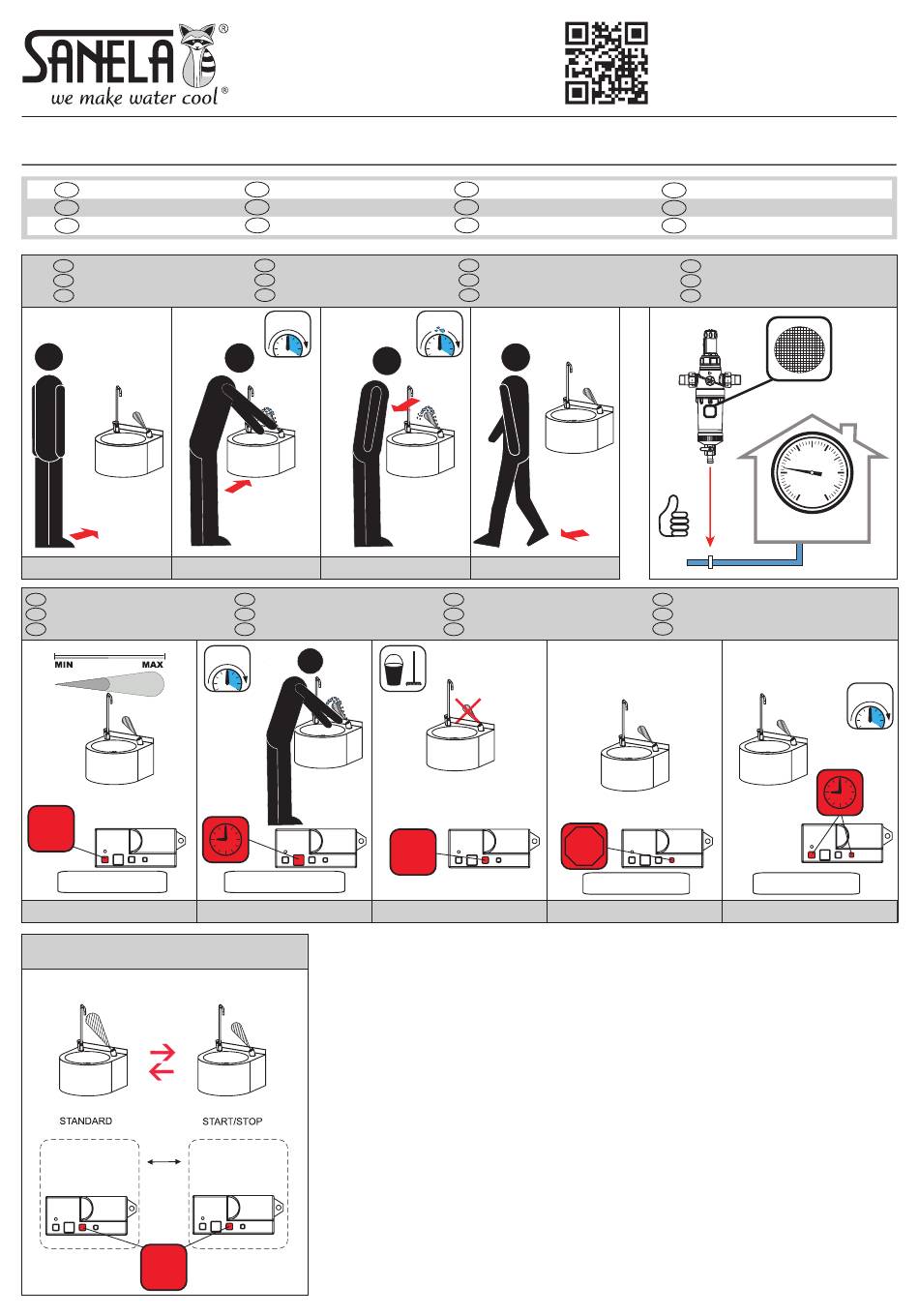 SANELA®
we make water cool®

MIN MAX

STANDARD START/STOP