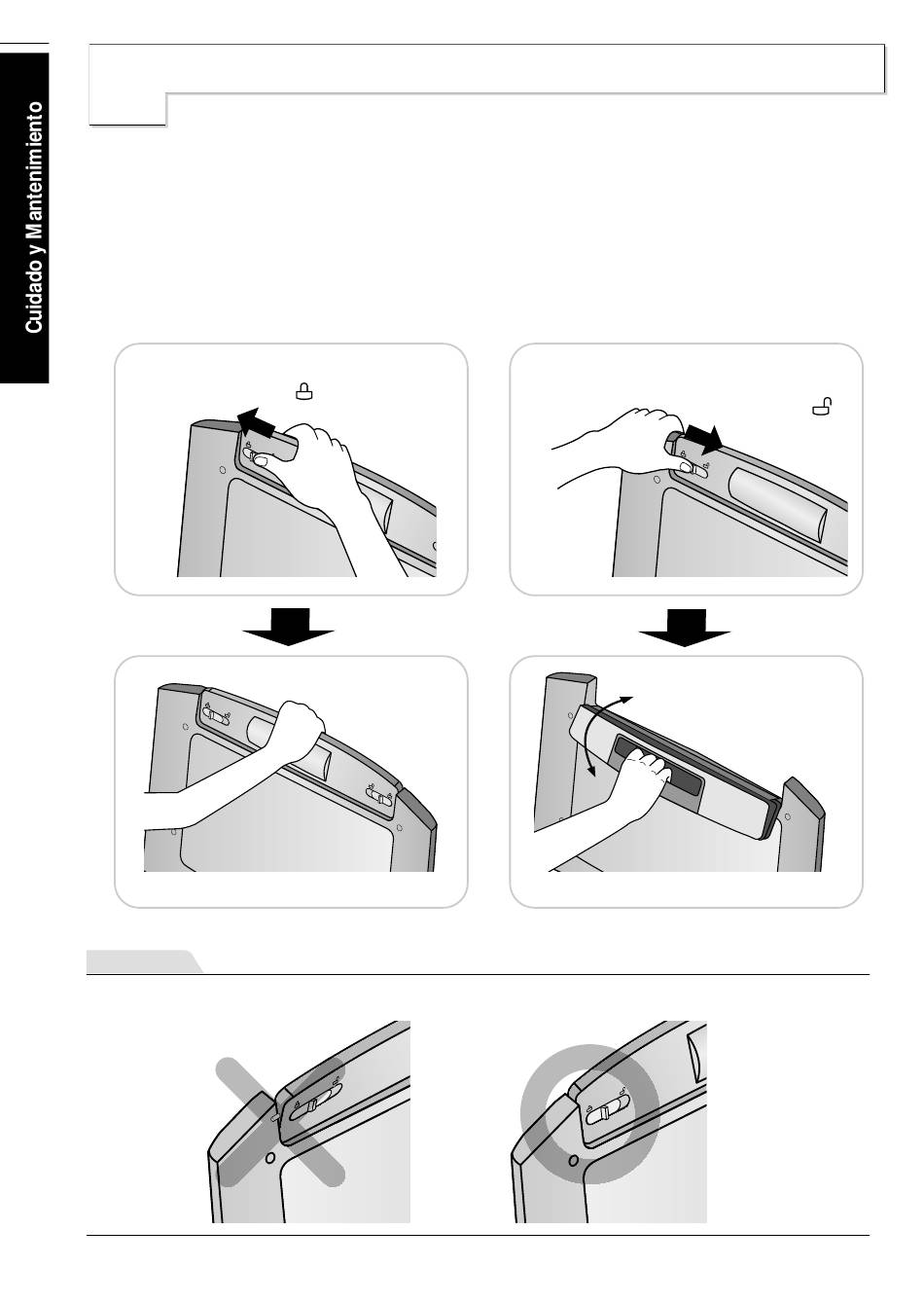 Cuidado y Mantenimiento