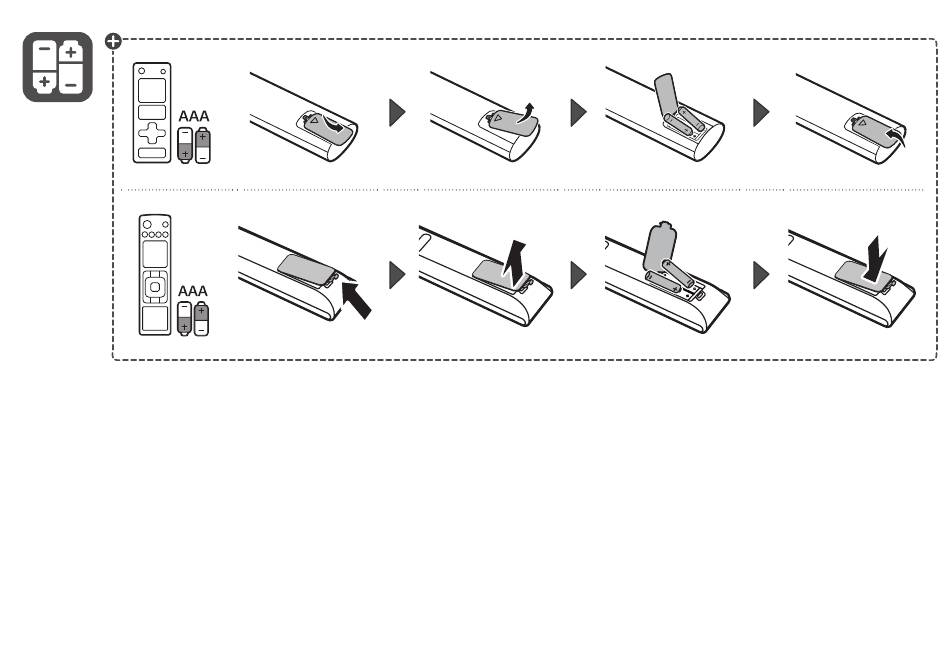 AAA

AAA