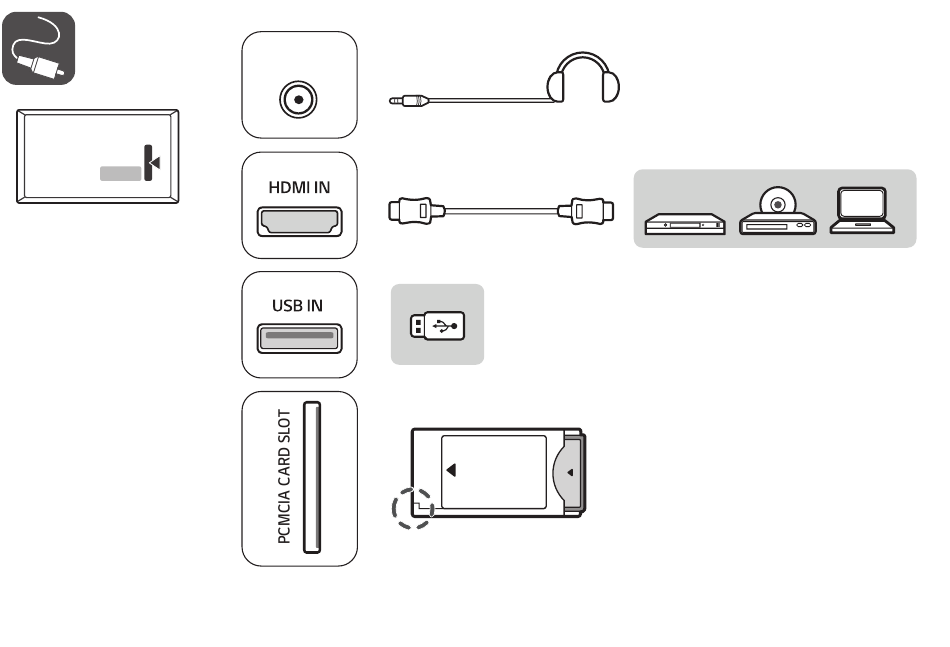 HDMI IN

USB IN

PCMCIA CARD SLOT