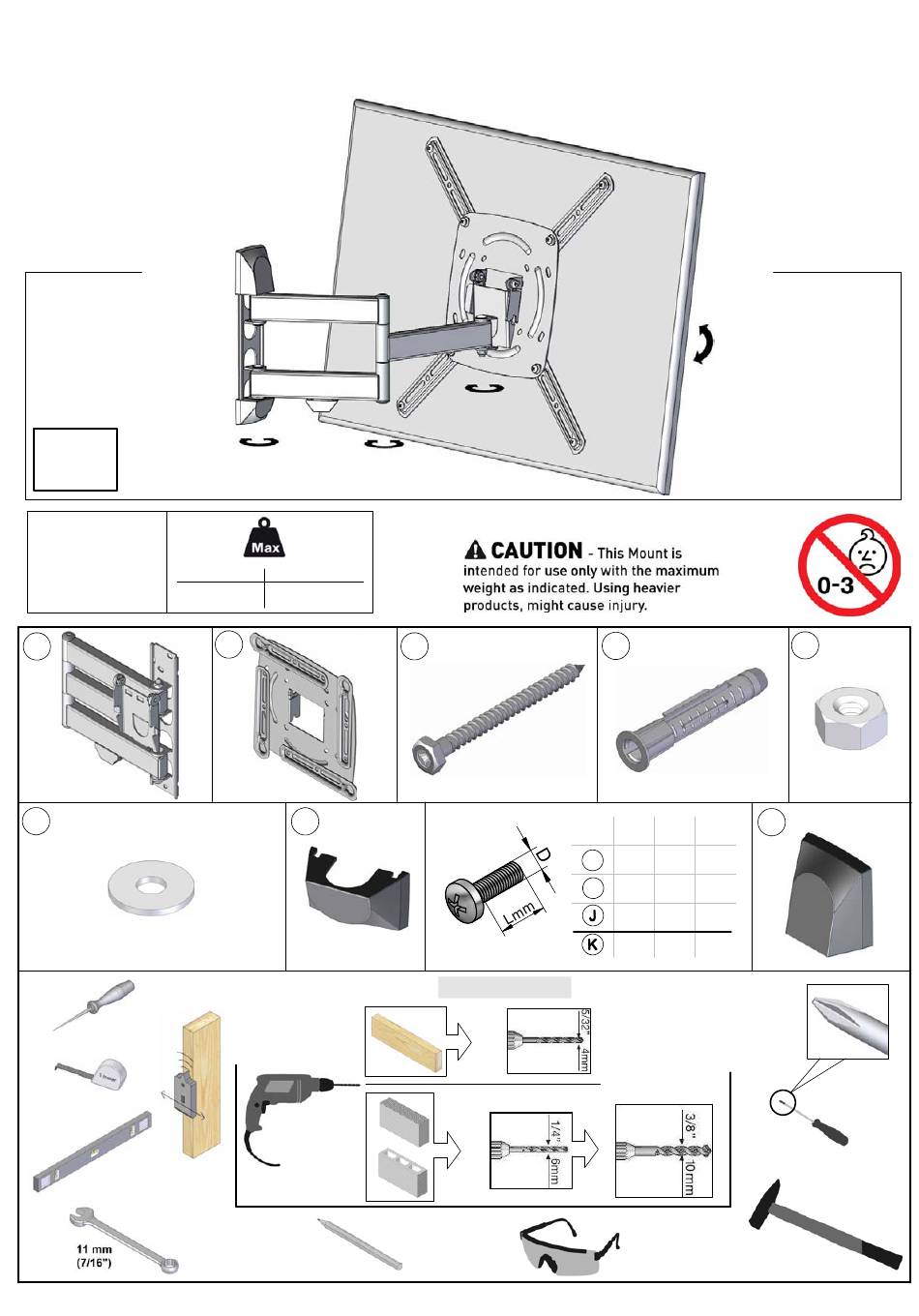 Max

CAUTION - This Mount is intended for use only with the maximum weight as indicated. Using heavier products, might cause injury.

0-3

D

Lmm

J

K

5/32"

4mm

1/4"

6mm

3/8"

10mm

11 mm
(7/16")