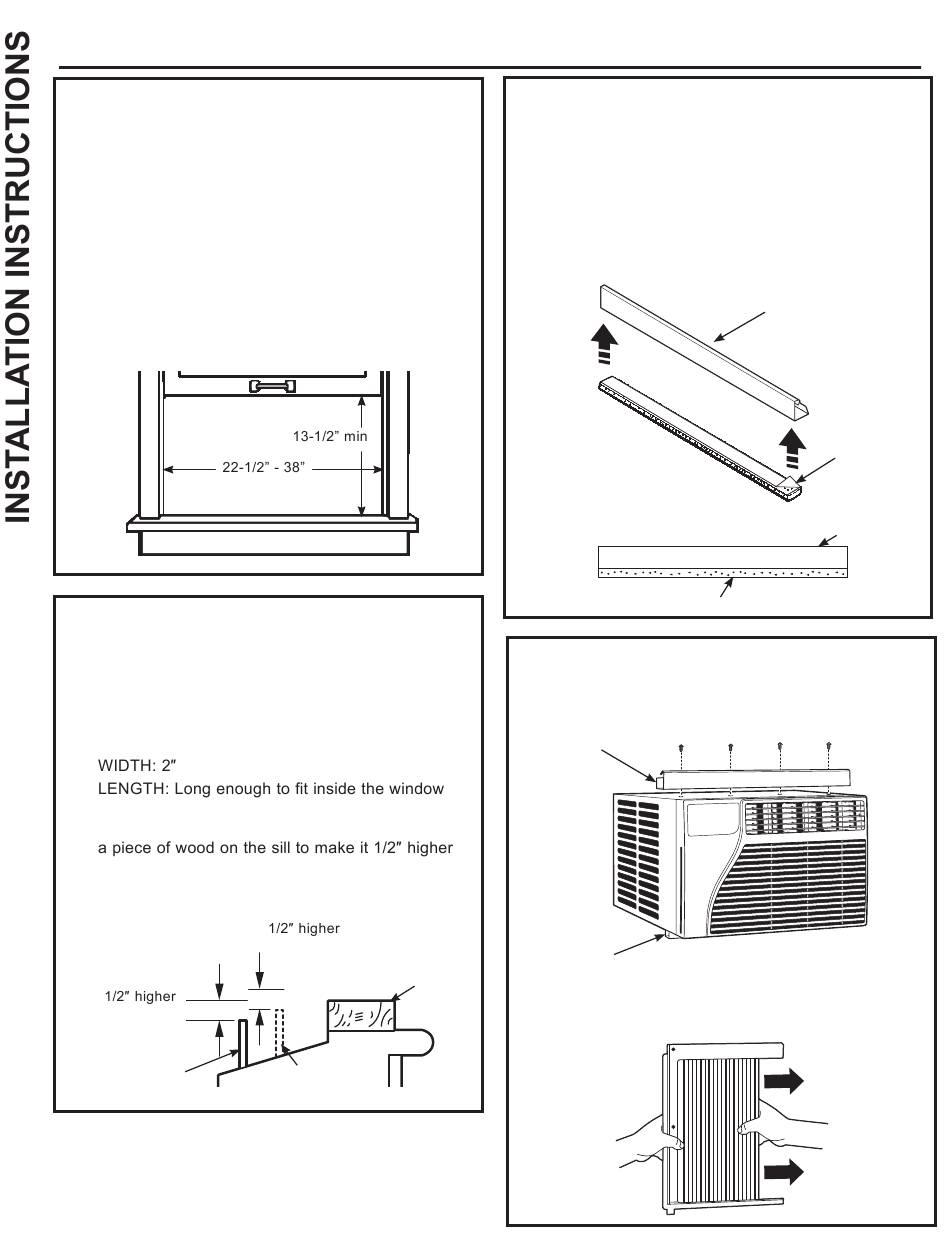 INSTALLATION INSTRUCTIONS

13-1/2" min
22-1/2" - 38"

WIDTH: 2″
LENGTH: Long enough to fit inside the window

a piece of wood on the sill to make it 1/2″ higher

1/2″ higher
1/2″ higher