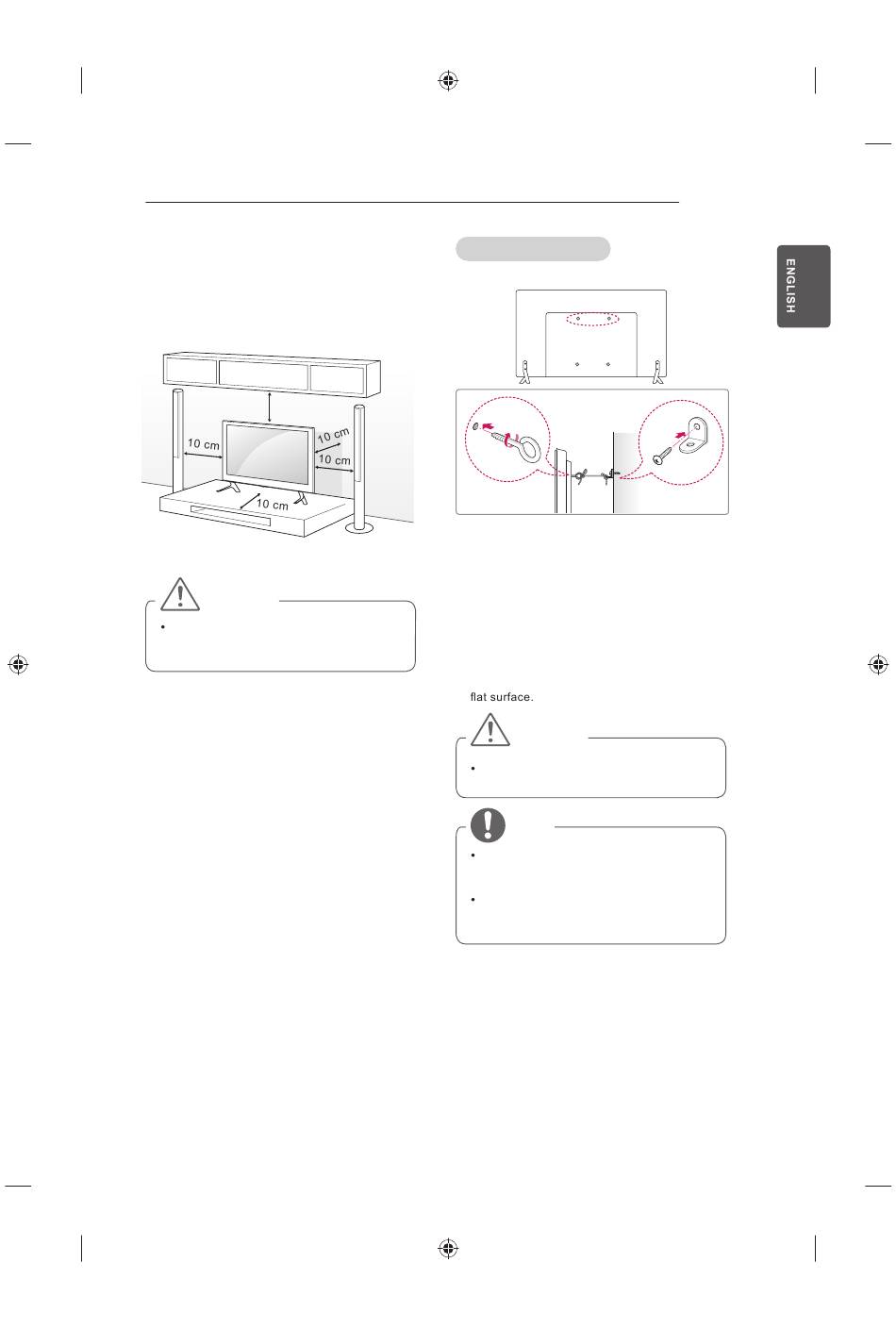 ENGLISH

10 cm

10 cm

10 cm

10 cm

flat surface.