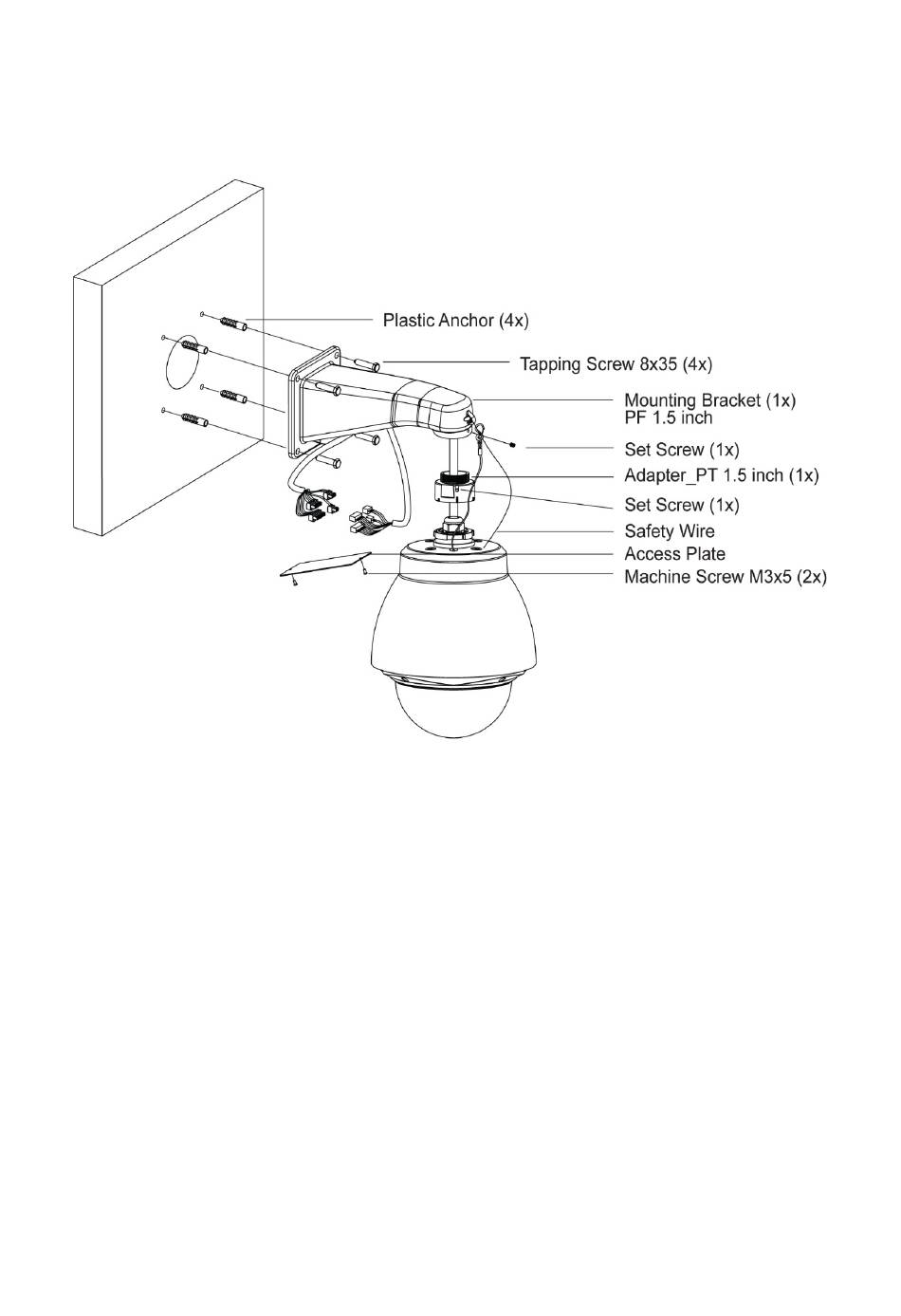 Plastic Anchor (4x)
Tapping Screw 8x35 (4x)
Mounting Bracket (1x)
PF 1.5 inch
Set Screw (1x)
Adapter_PT 1.5 inch (1x)
Set Screw (1x)
Safety Wire
Access Plate
Machine Screw M3x5 (2x)