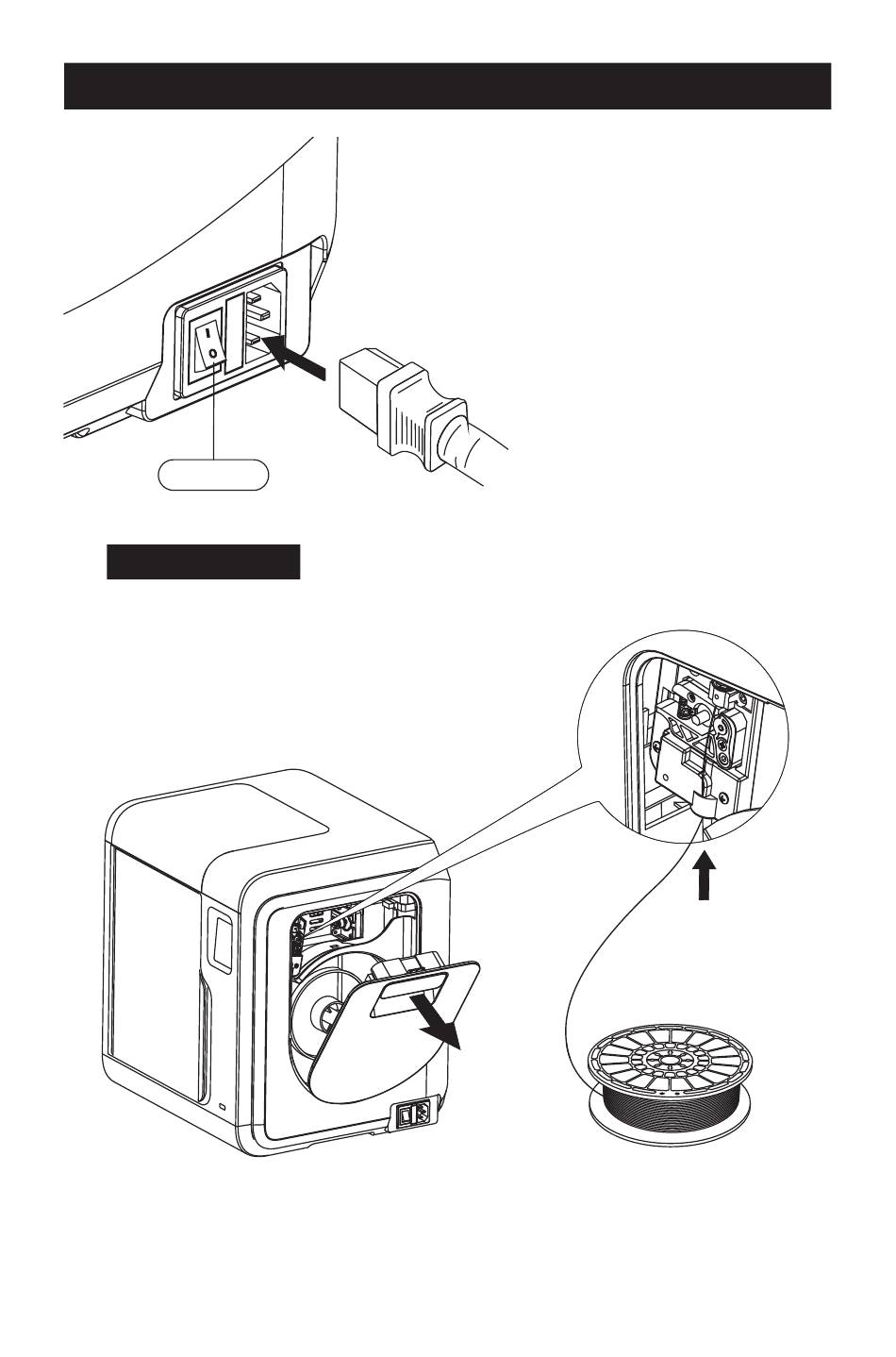 I
O