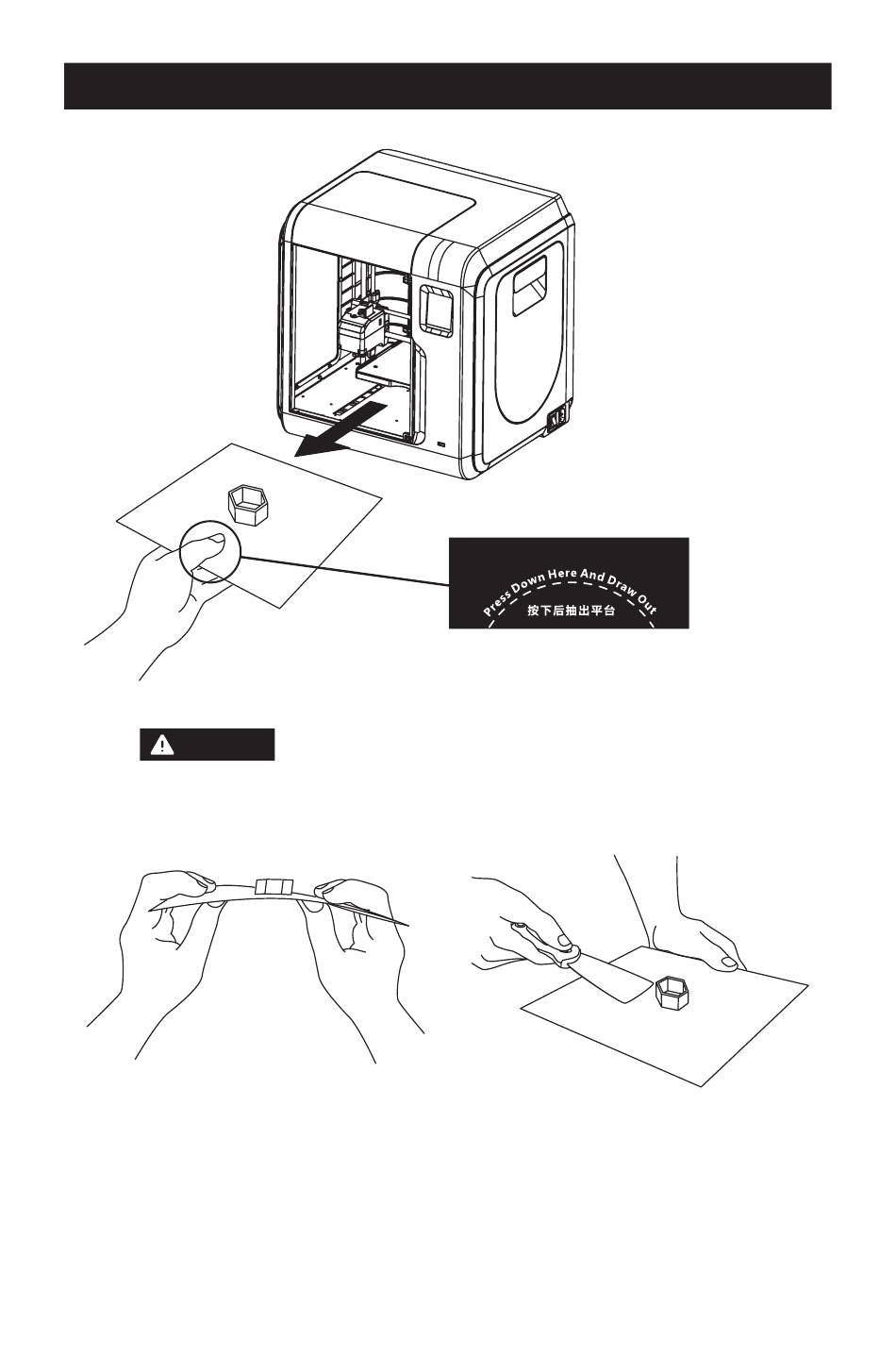 Press Down Here And Draw Out
按下后抽出平台