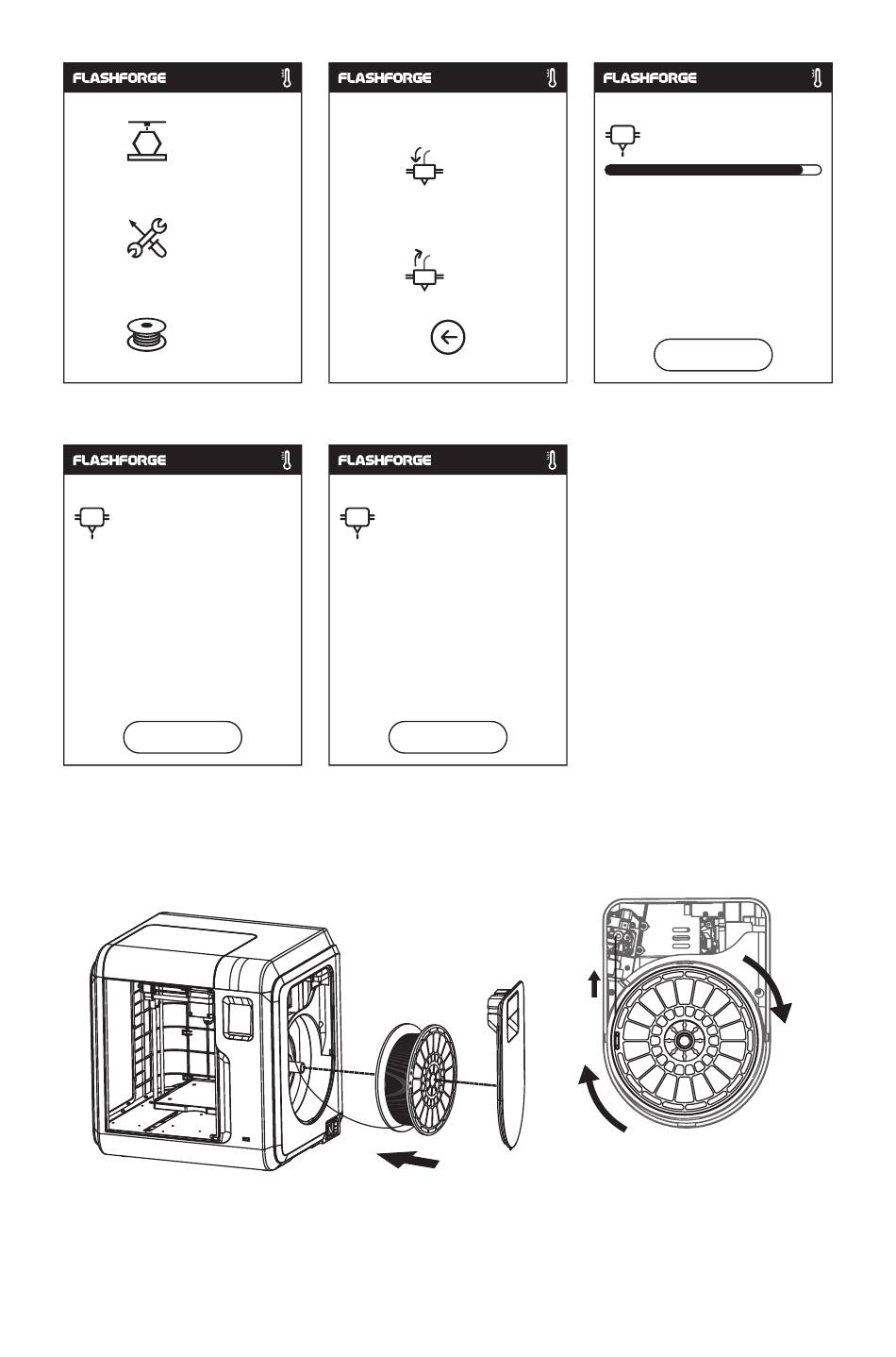 FLASHFORGE

FLASHFORGE

FLASHFORGE

FLASHFORGE

FLASHFORGE