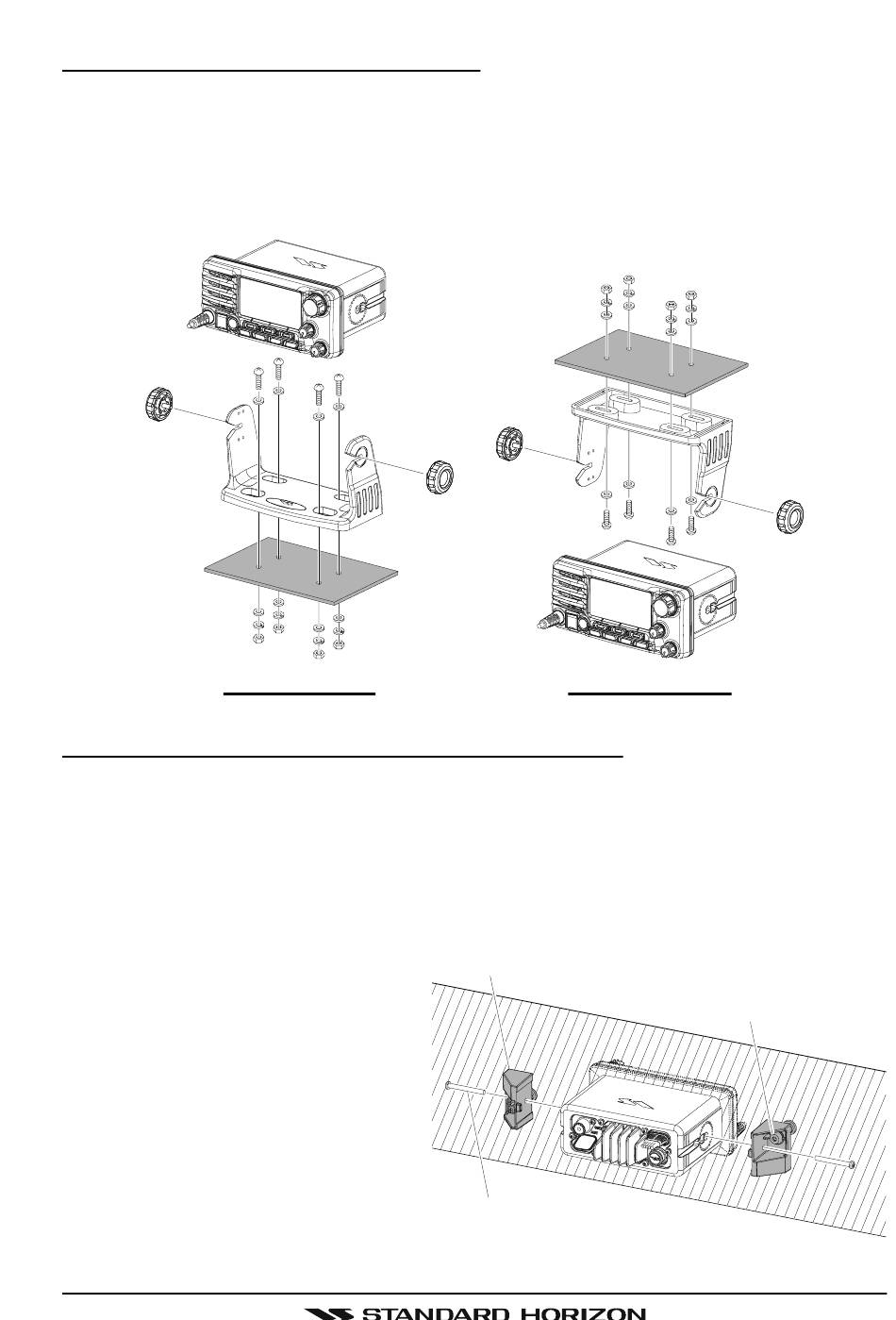 STANDARD HORIZON