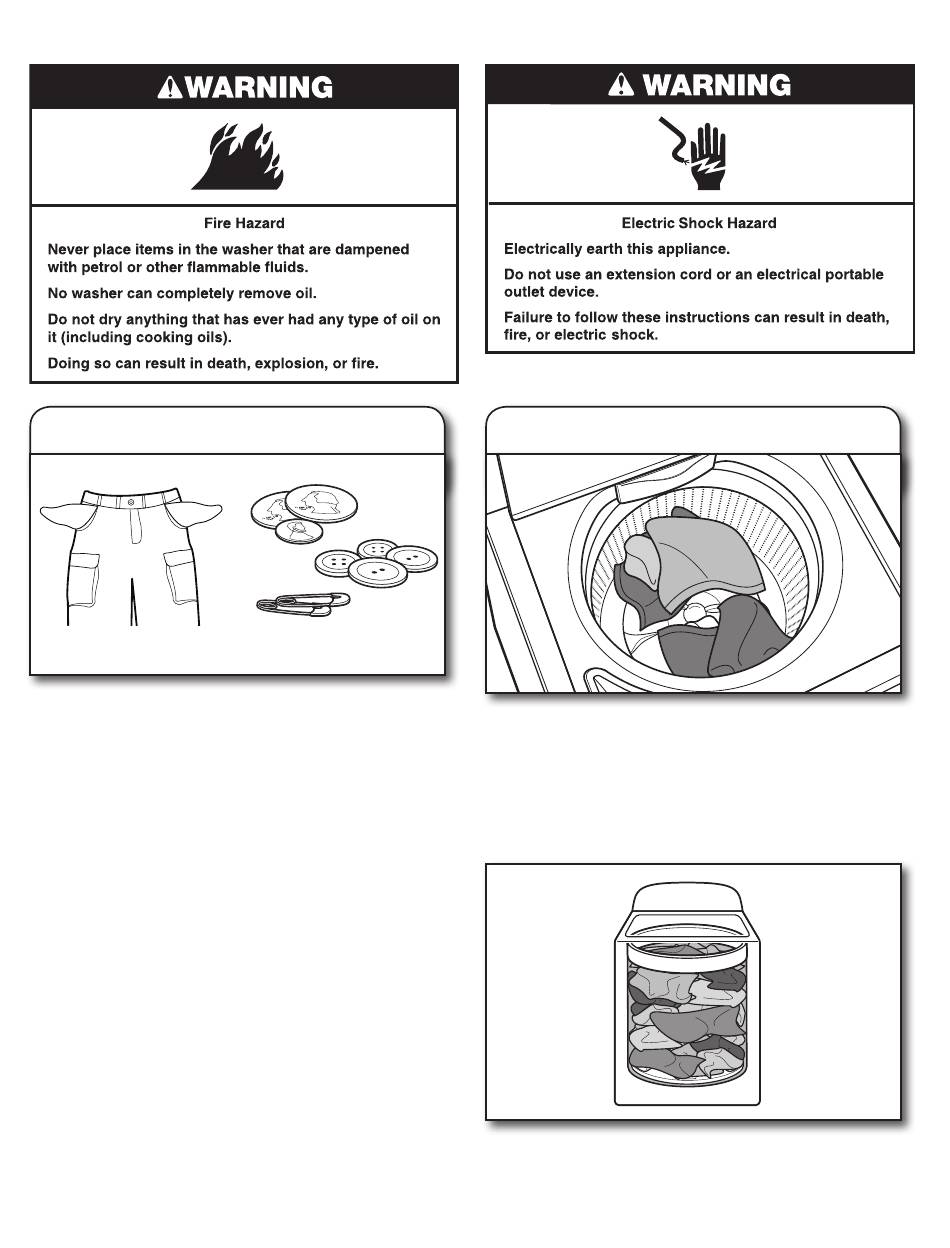 WARNING

Fire Hazard

Never place items in the washer that are dampened with petrol or other flammable fluids.

No washer can completely remove oil.

Do not dry anything that has ever had any type of oil on it (including cooking oils).

Doing so can result in death, explosion, or fire.

WARNING

Electric Shock Hazard

Electrically earth this appliance.

Do not use an extension cord or an electrical portable outlet device.

Failure to follow these instructions can result in death, fire, or electric shock.