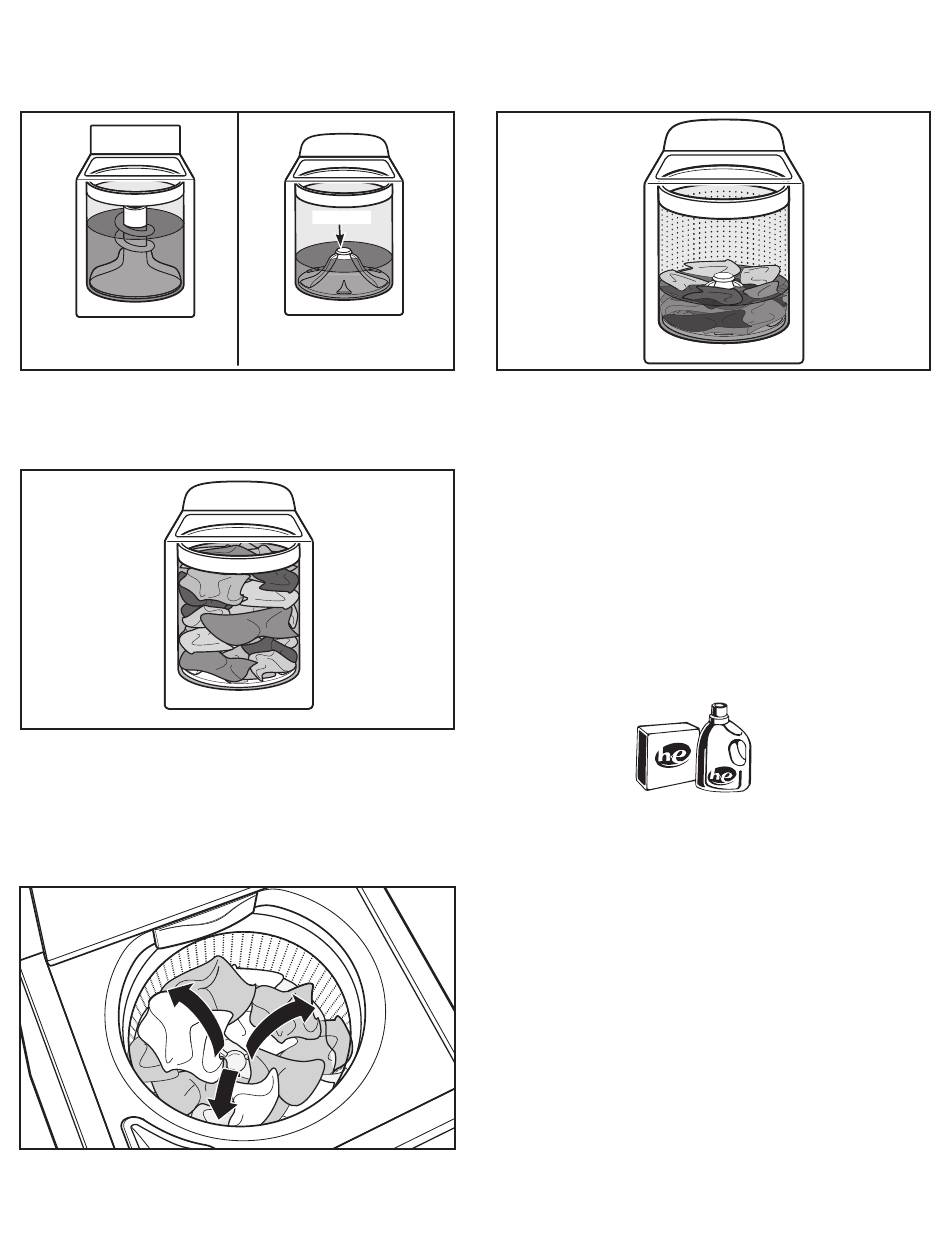 he

he