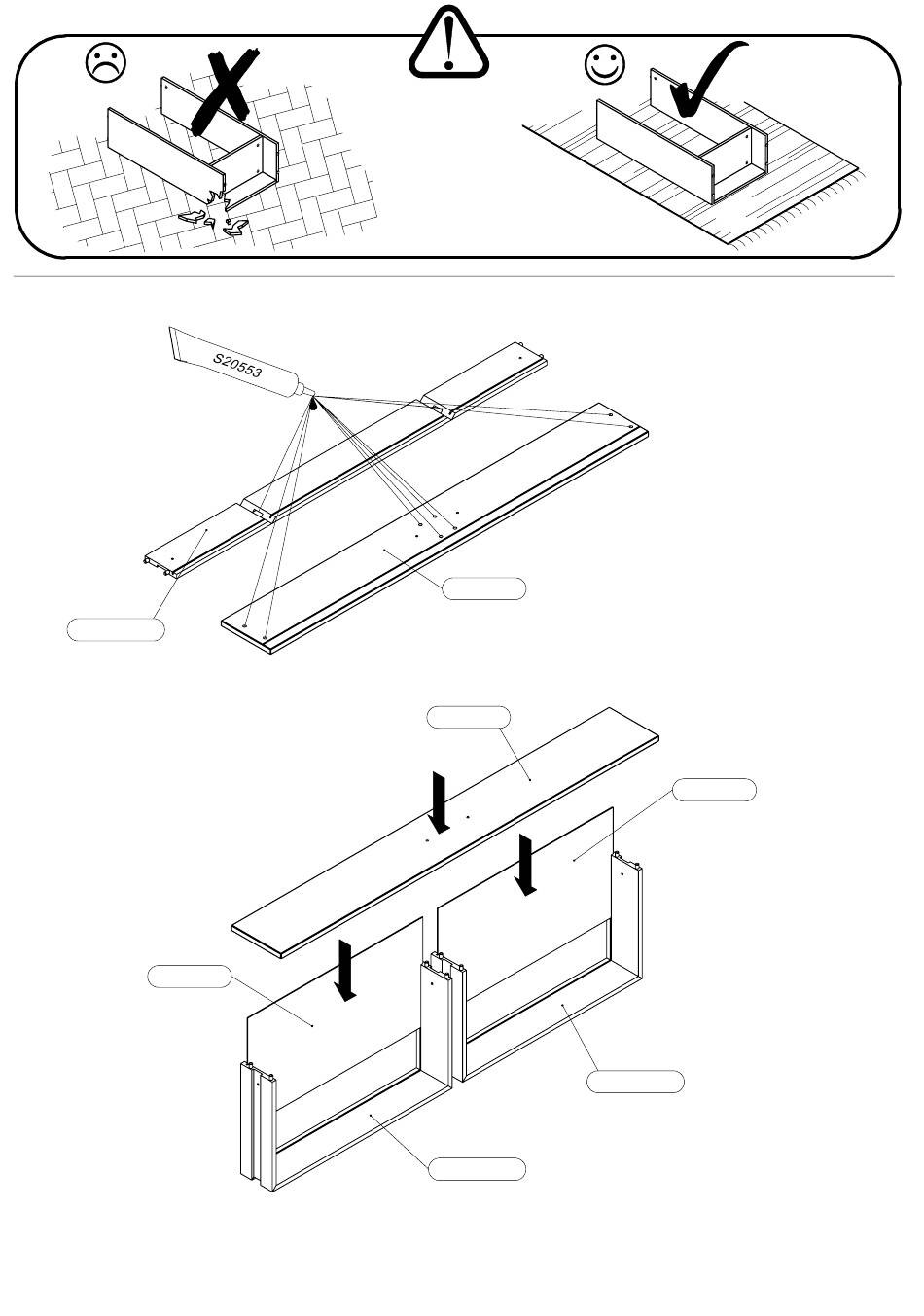 S20553