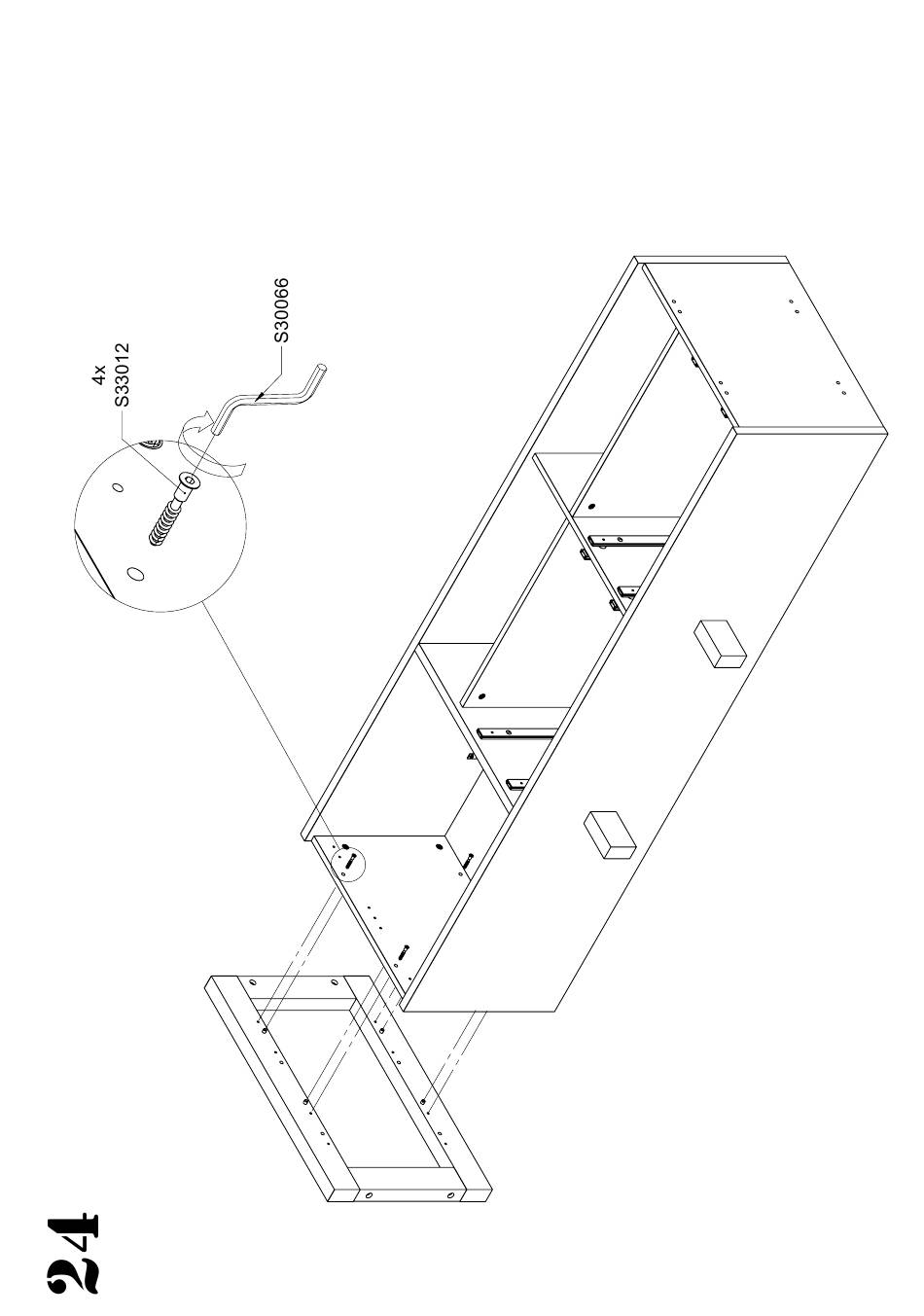 24

4x
S33012

S30066