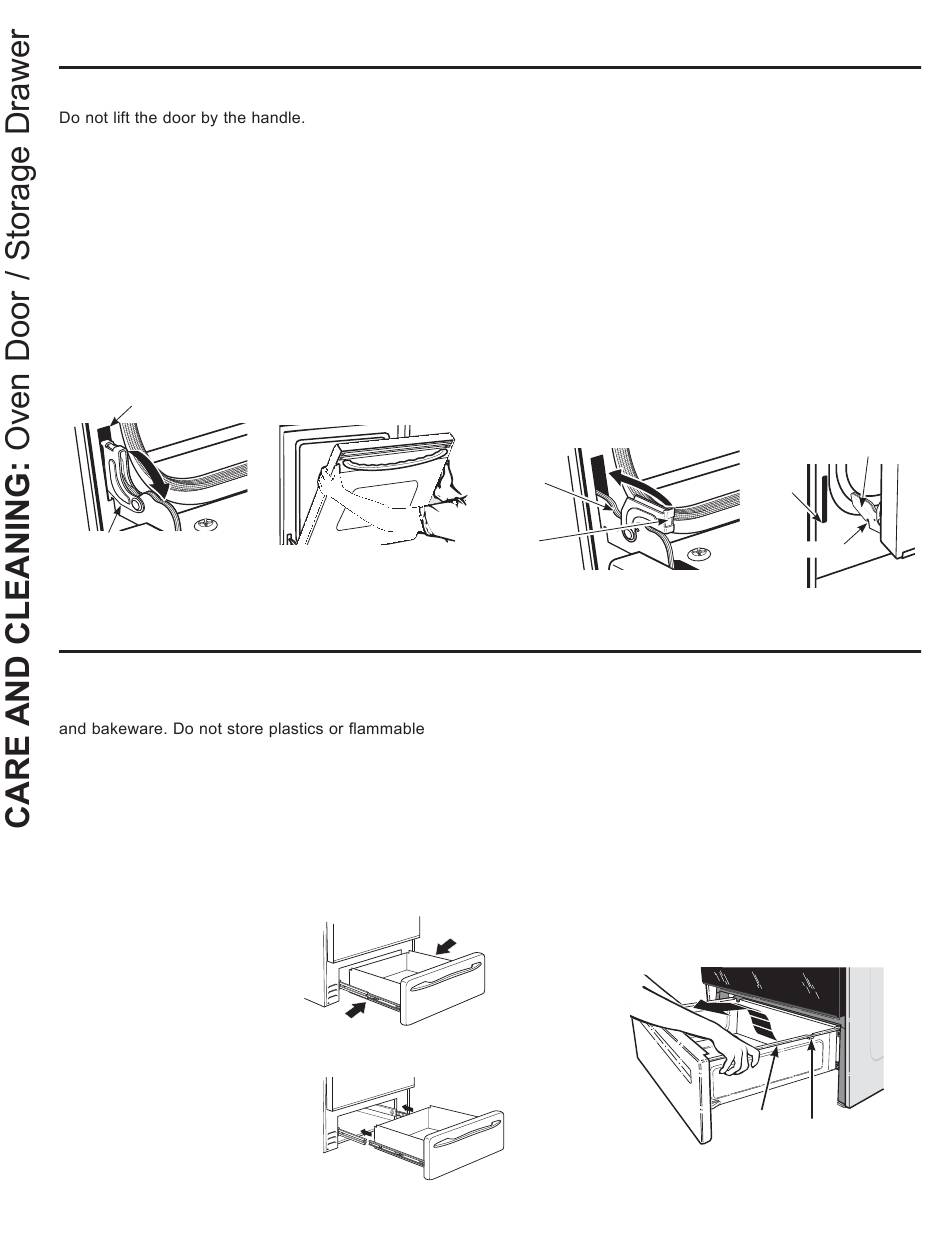 CARE AND CLEANING: Oven Door / Storage Drawer

Do not lift the door by the handle.

and bakeware. Do not store plastics or flammable