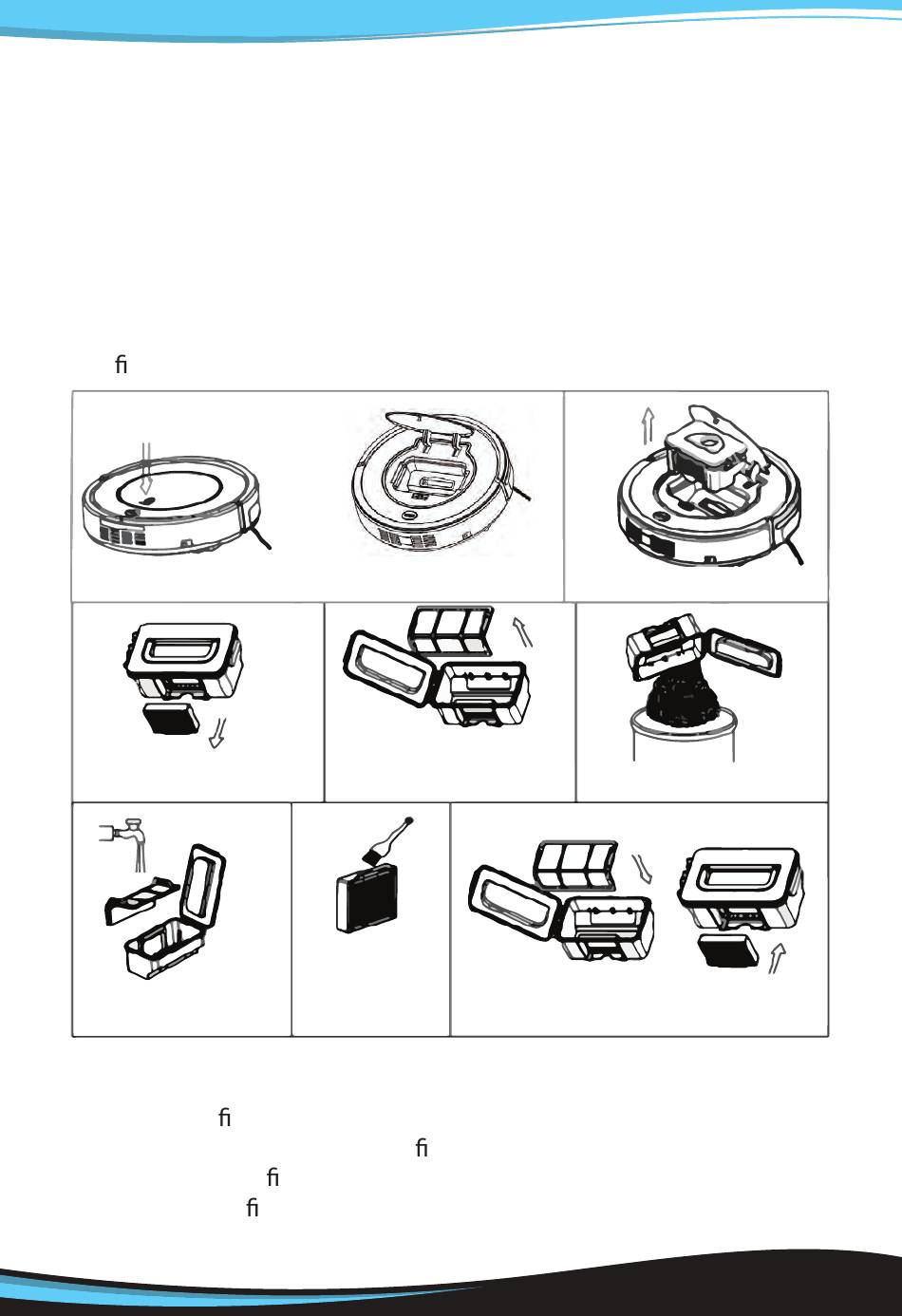 ﬁ

ﬁ
ﬁ
ﬁ
ﬁ