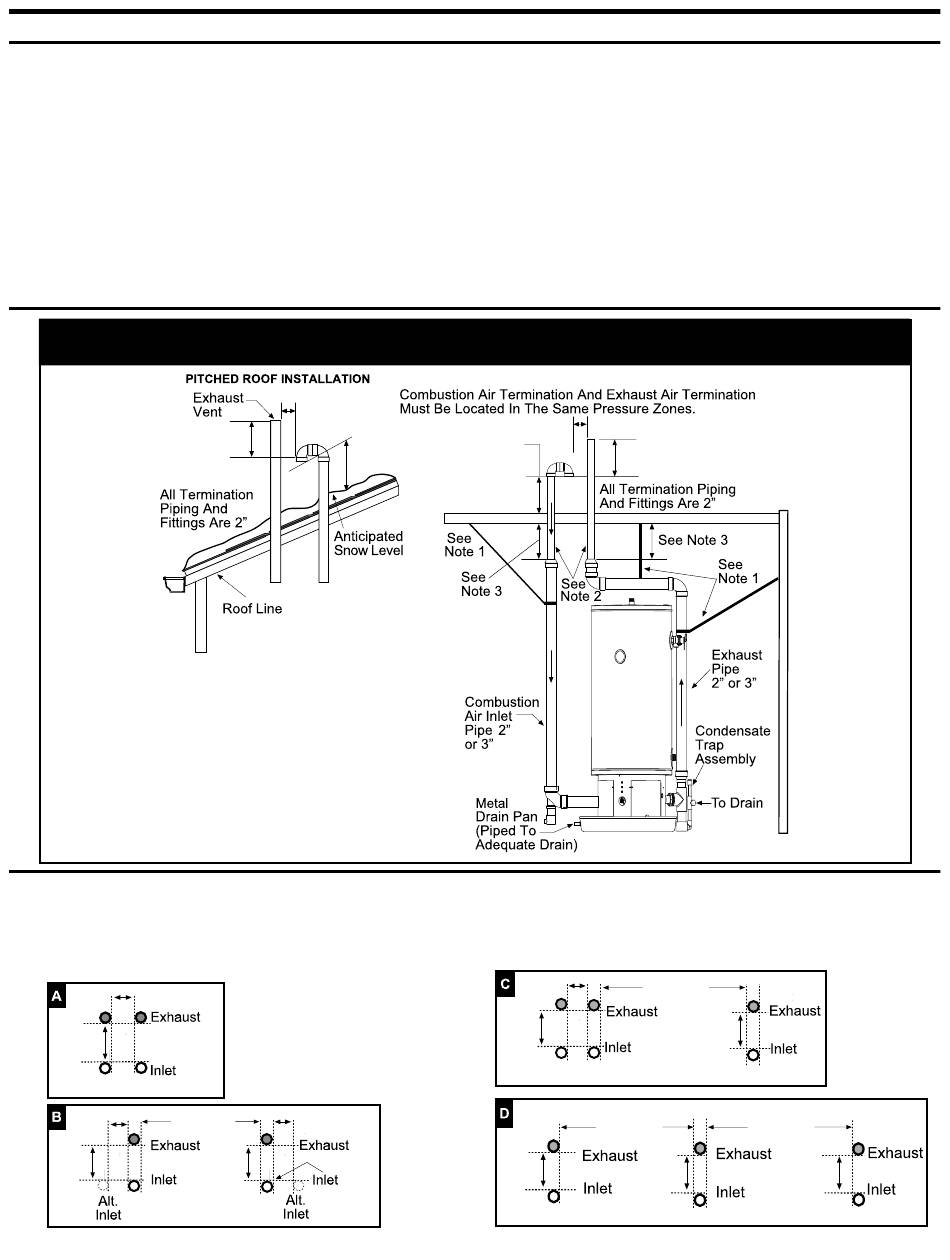 PITCHED ROOF INSTALLATION

Exhaust Vent

All Termination Piping And Fittings Are 2"

Anticipated Snow Level

Roof Line

Combustion Air Termination And Exhaust Air Termination Must Be Located In The Same Pressure Zones.

All Termination Piping And Fittings Are 2"

See Note 1

See Note 3

See Note 3

See Note 2

See Note 1

Exhaust Pipe 2" or 3"

Combustion Air Inlet Pipe 2" or 3"

Condensate Trap Assembly

Metal Drain Pan (Piped To Adequate Drain)

To Drain

A
Exhaust
Inlet

B
Exhaust
Inlet
Alt. Inlet
Exhaust
Inlet
Alt. Inlet

C
Exhaust
Inlet
Exhaust
Inlet

D
Exhaust
Inlet
Exhaust
Inlet
Exhaust
Inlet