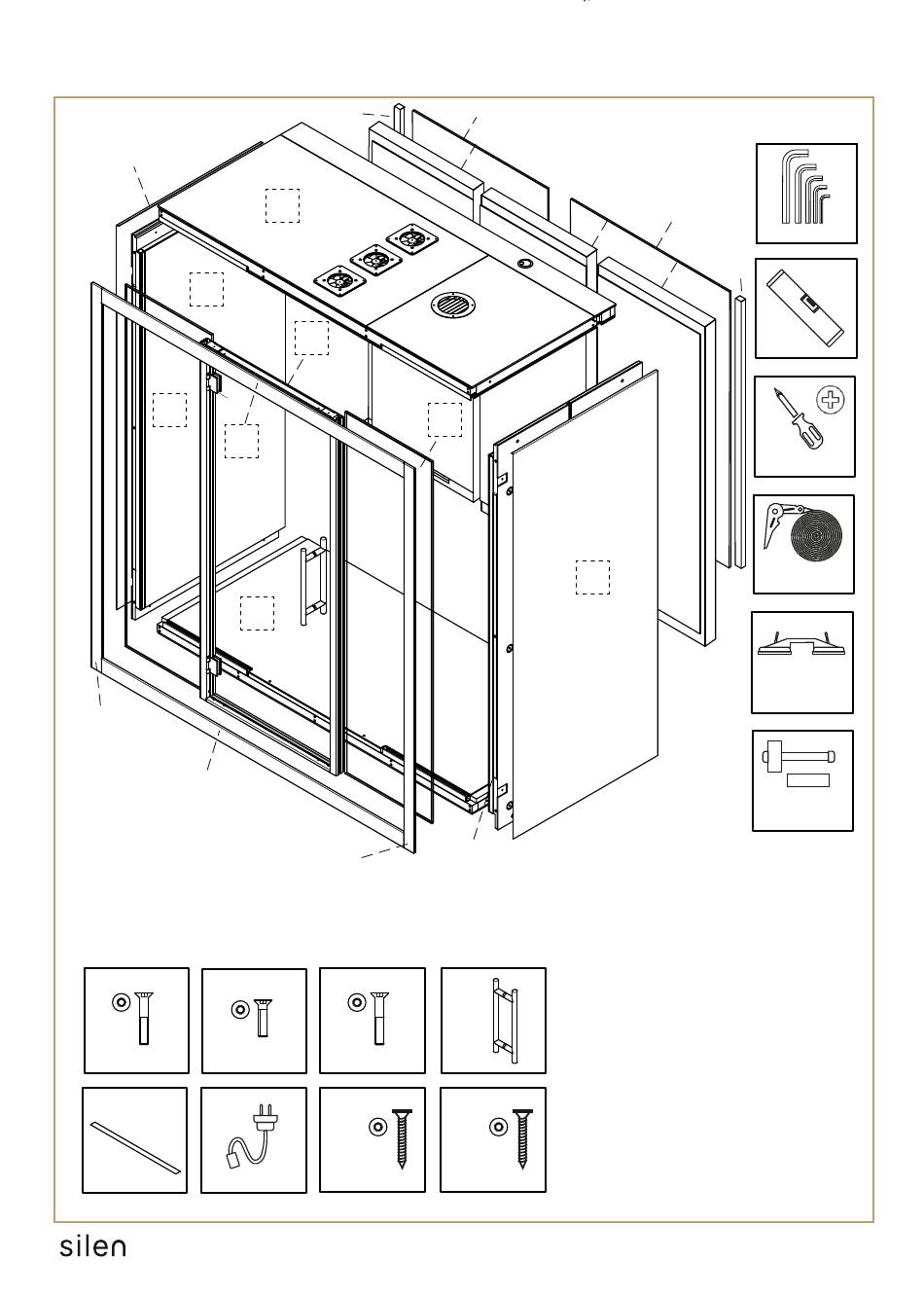 silen