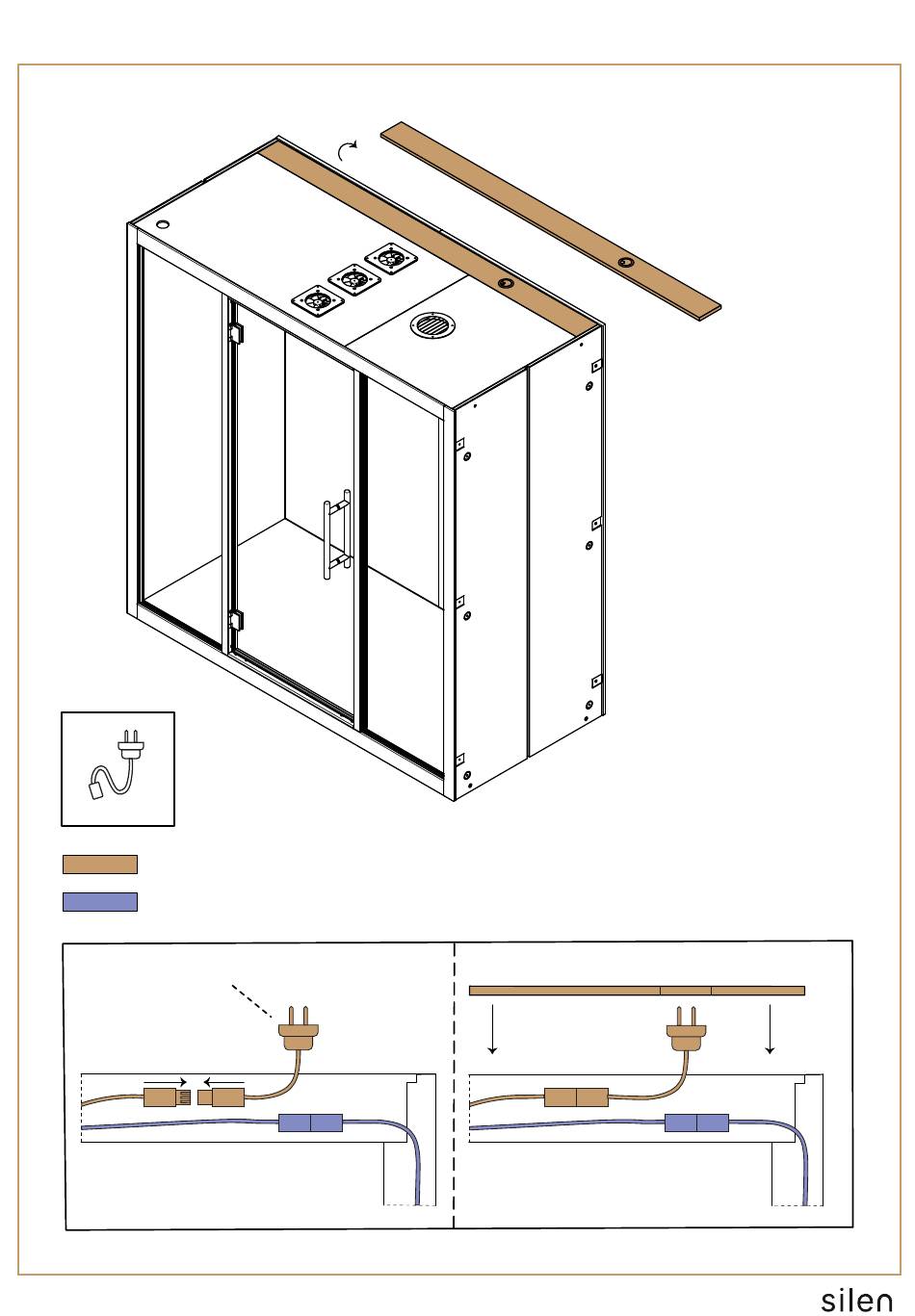 silen