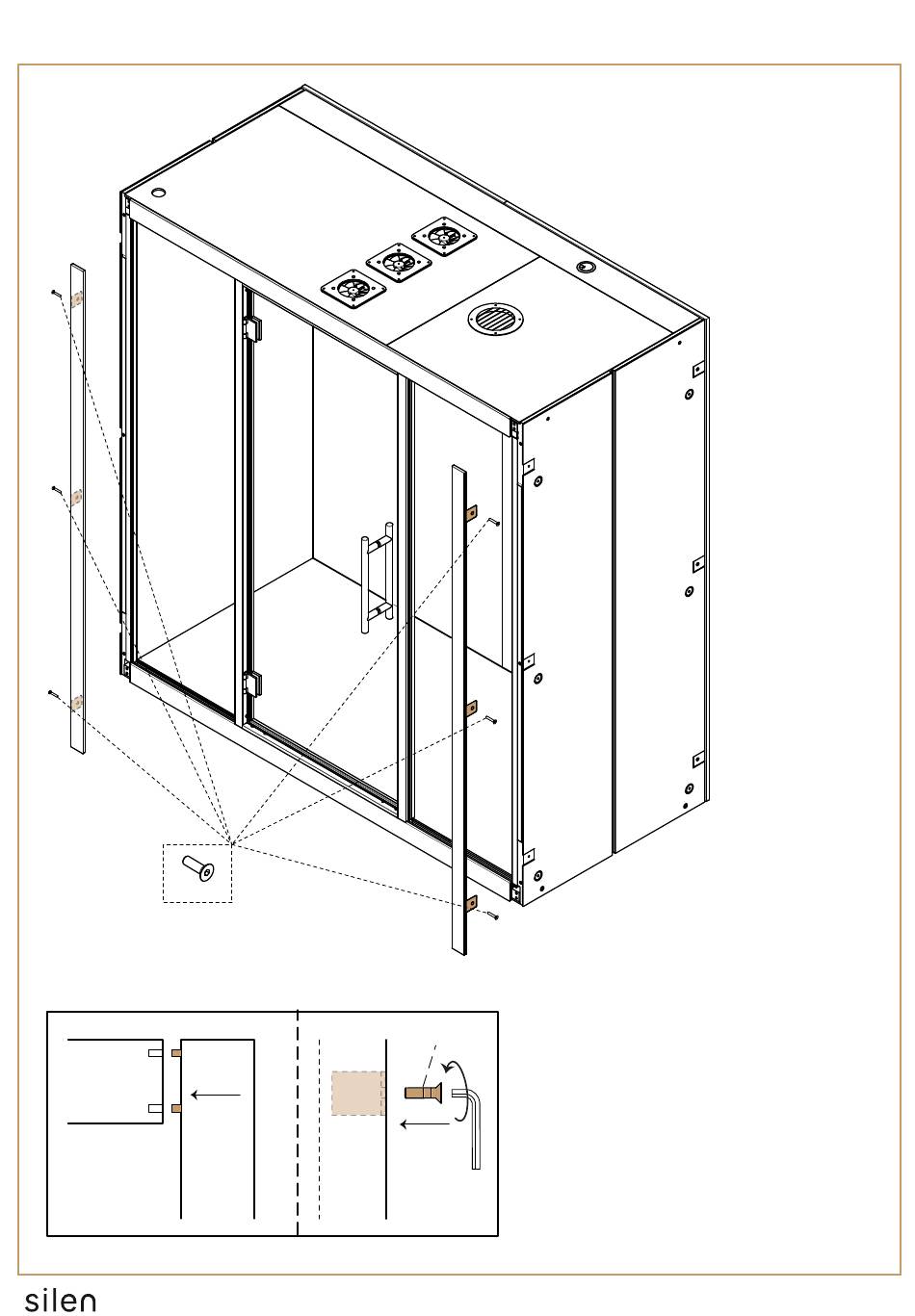 silen