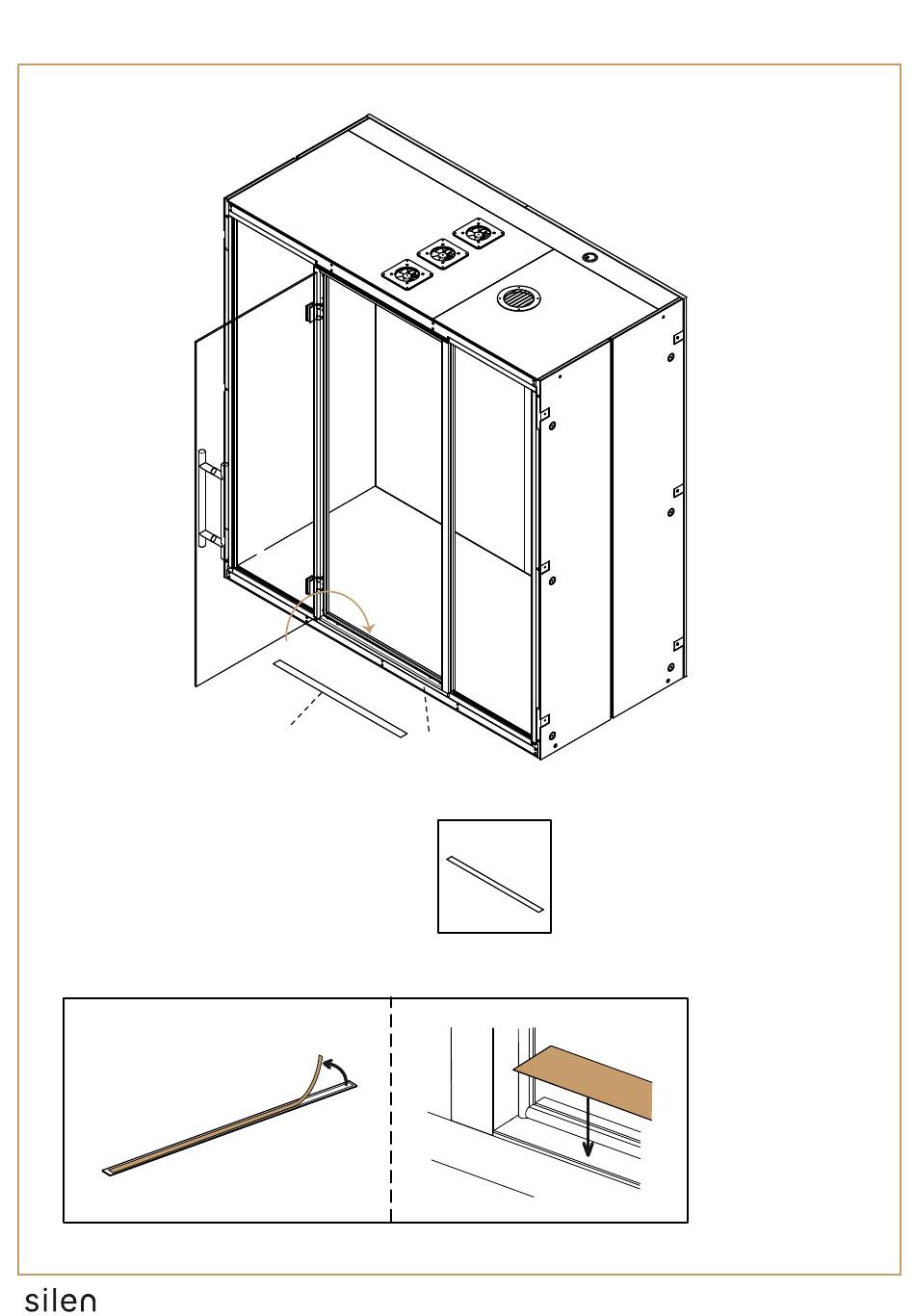 silen