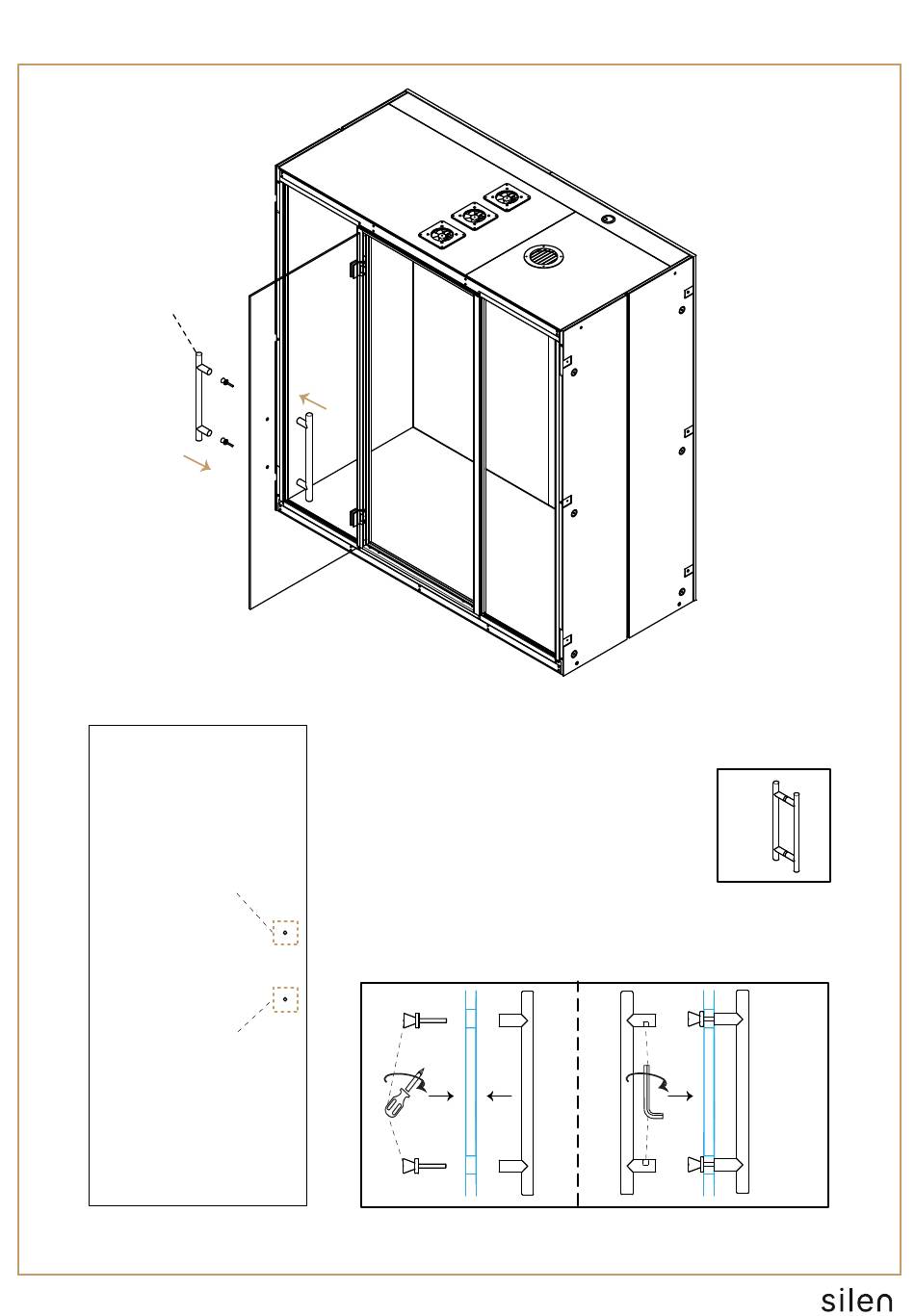 silen