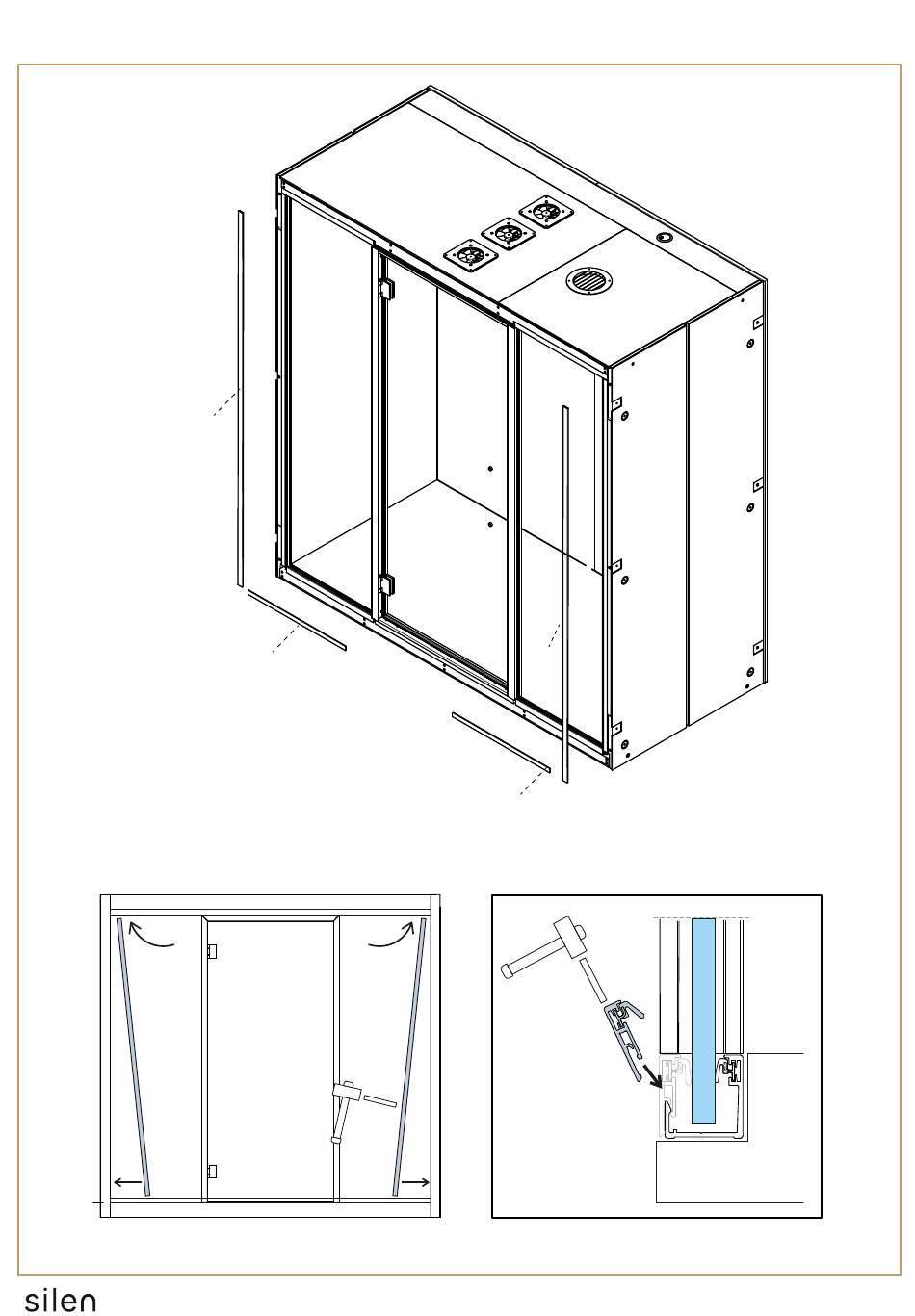 silen