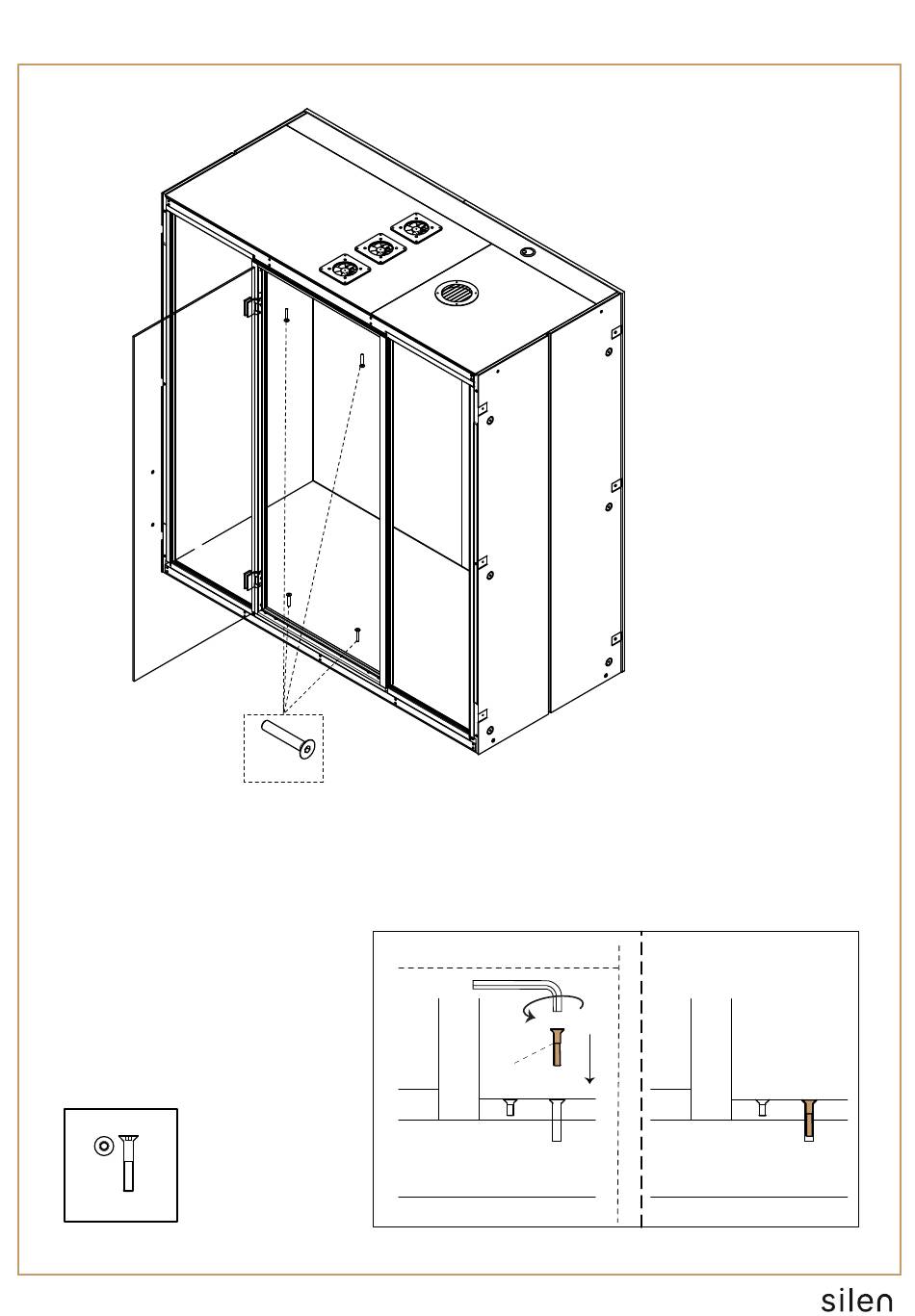 silen